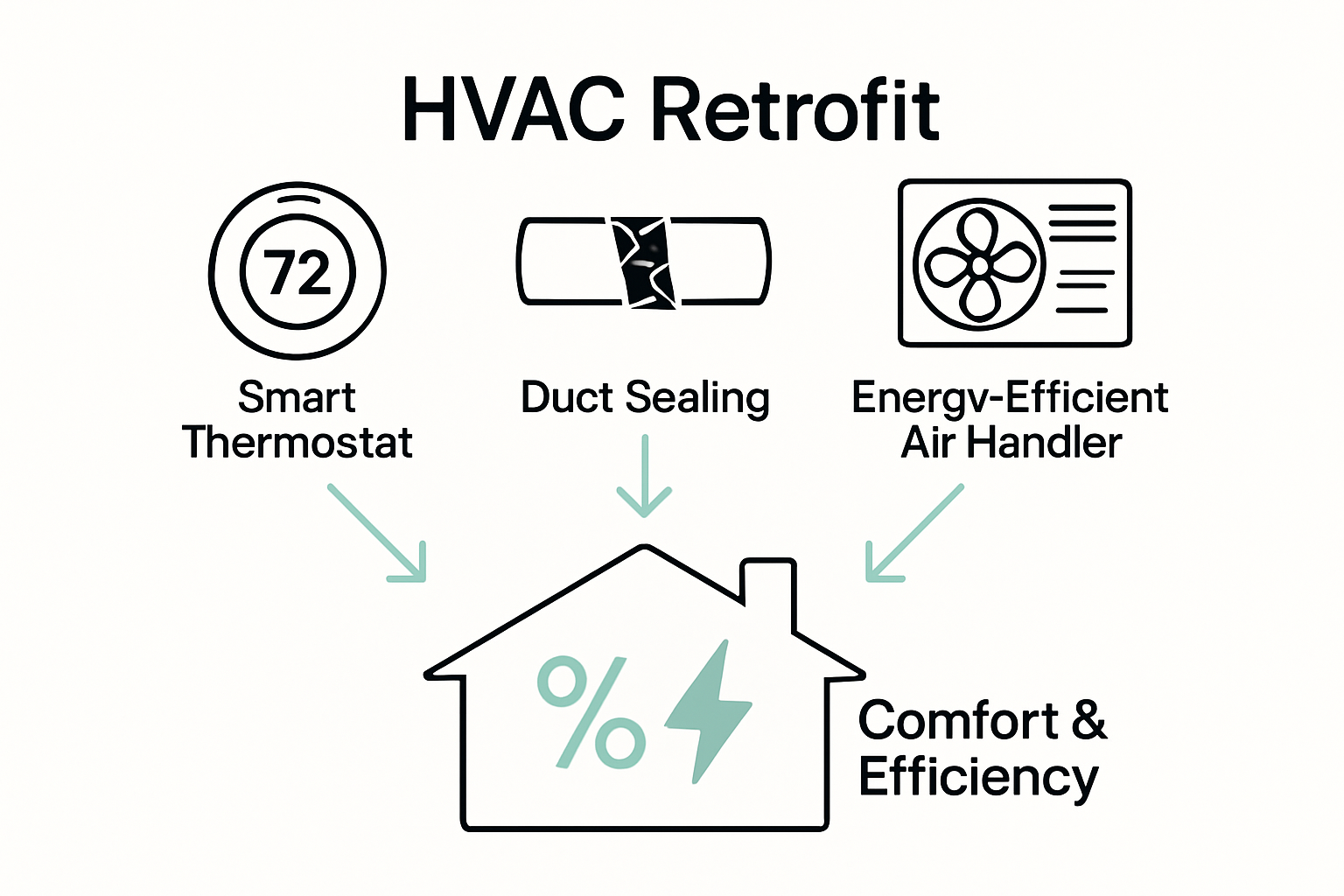 HVAC Retrofit

72

Smart Thermostat

Duct Sealing

Energv-Efficient Air Handler

%

Comfort & Efficiency