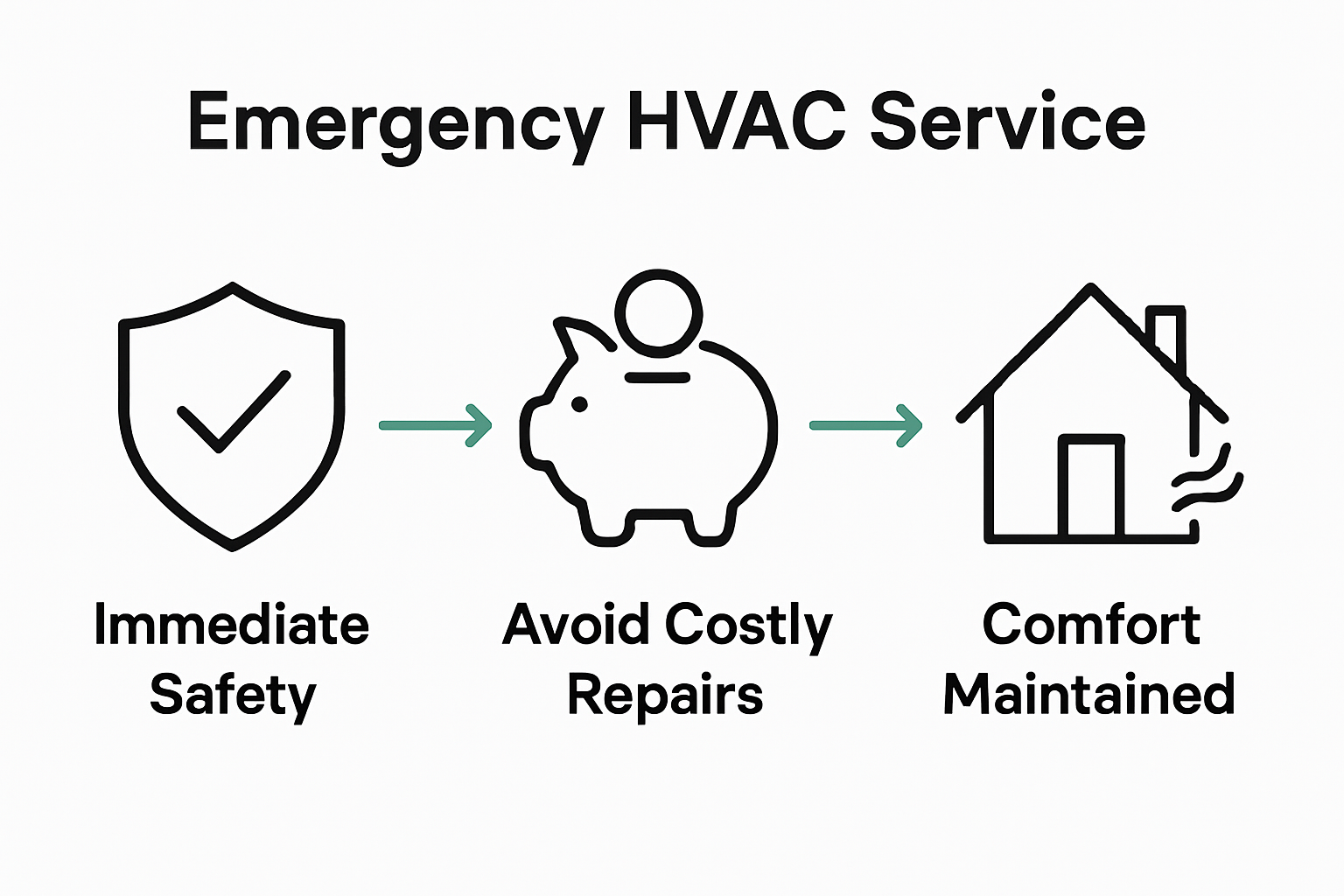 Emergency HVAC Service

Immediate Safety

Avoid Costly Repairs

Comfort Maintained