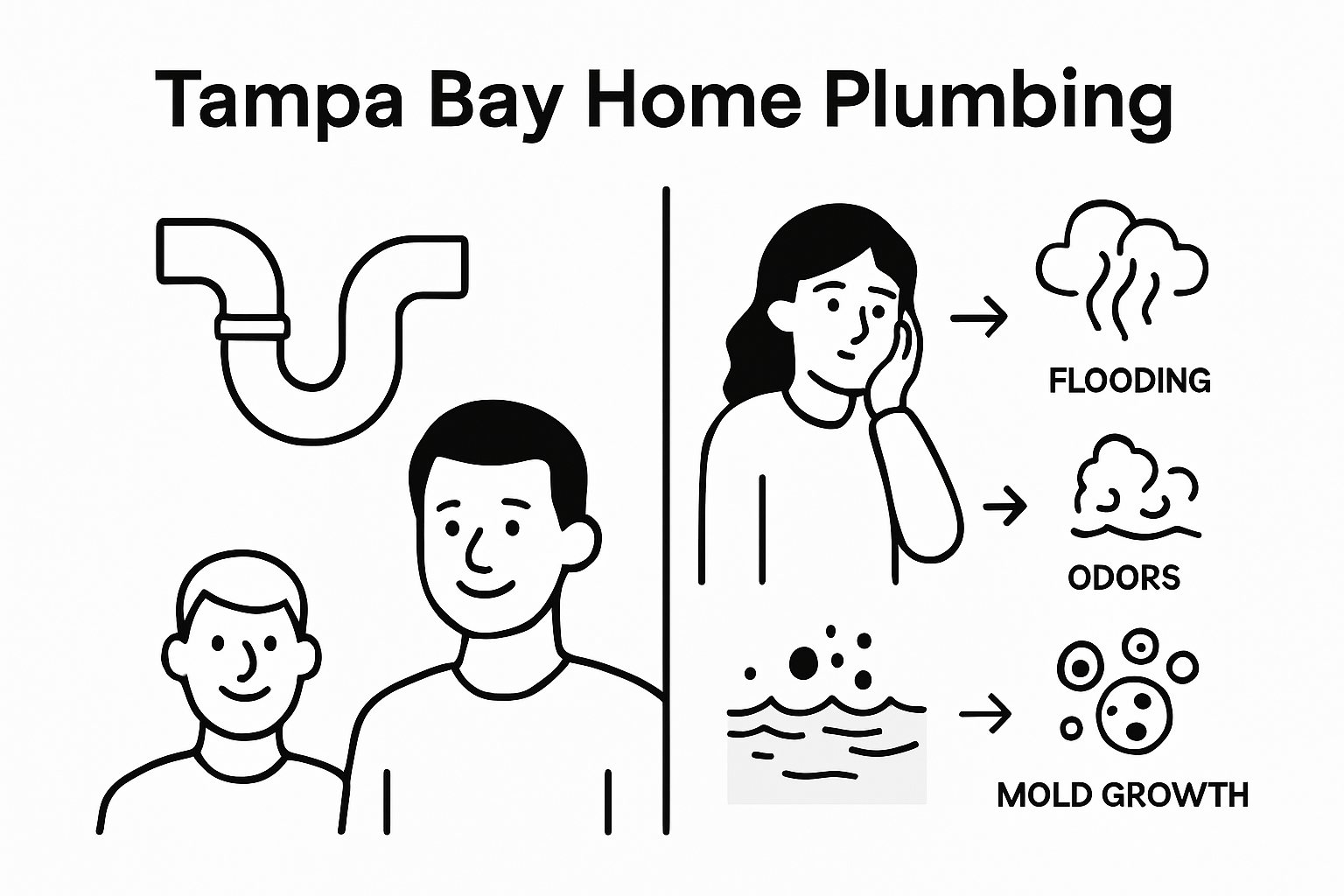 Tampa Bay Home Plumbing

FLOODING

ODORS

MOLD GROWTH