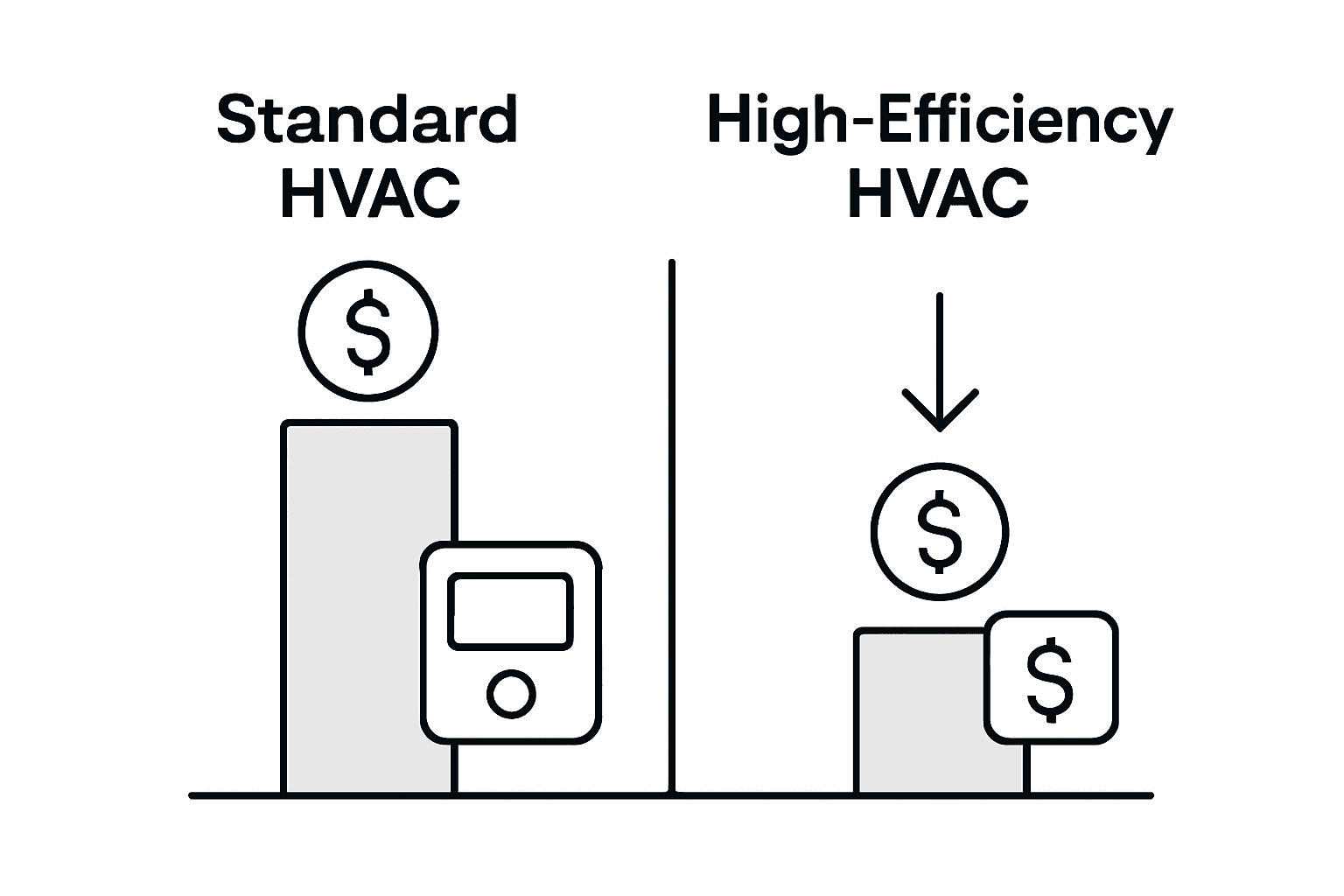 Standard HVAC

$

High-Efficiency HVAC

$

$