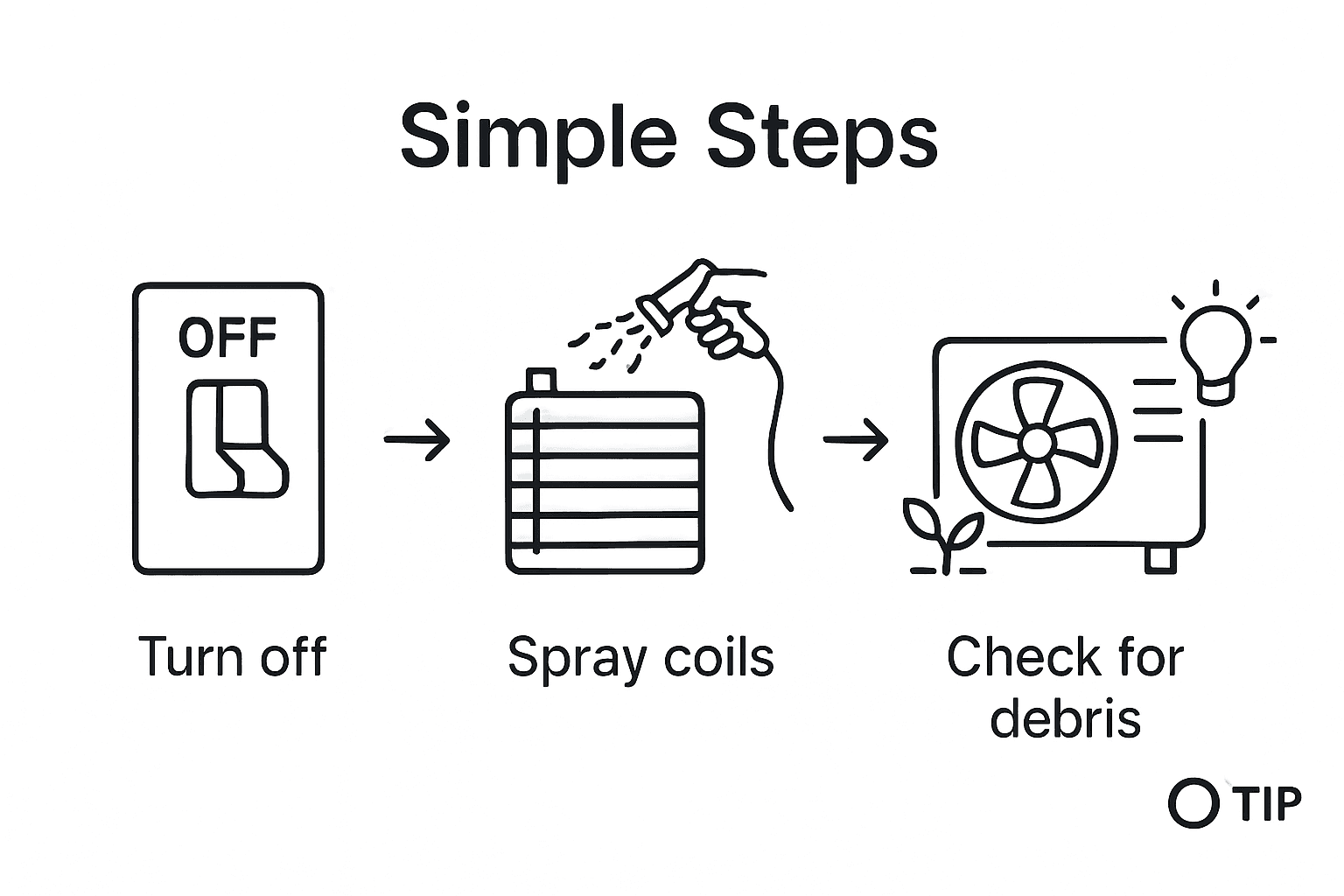 Simple Steps

OFF

Turn off

Spray coils

Check for debris

TIP