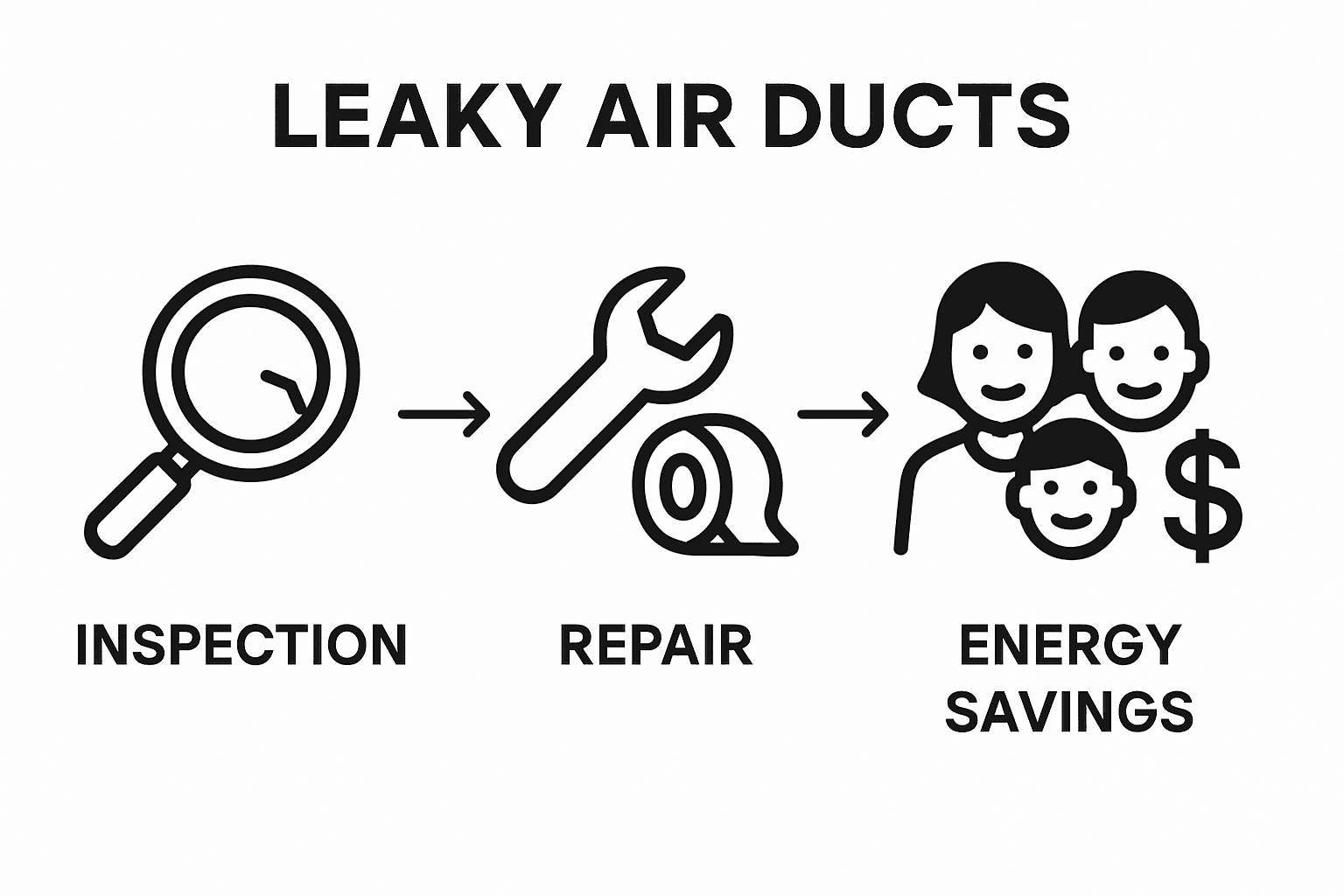 LEAKY AIR DUCTS

INSPECTION

REPAIR

$

ENERGY SAVINGS