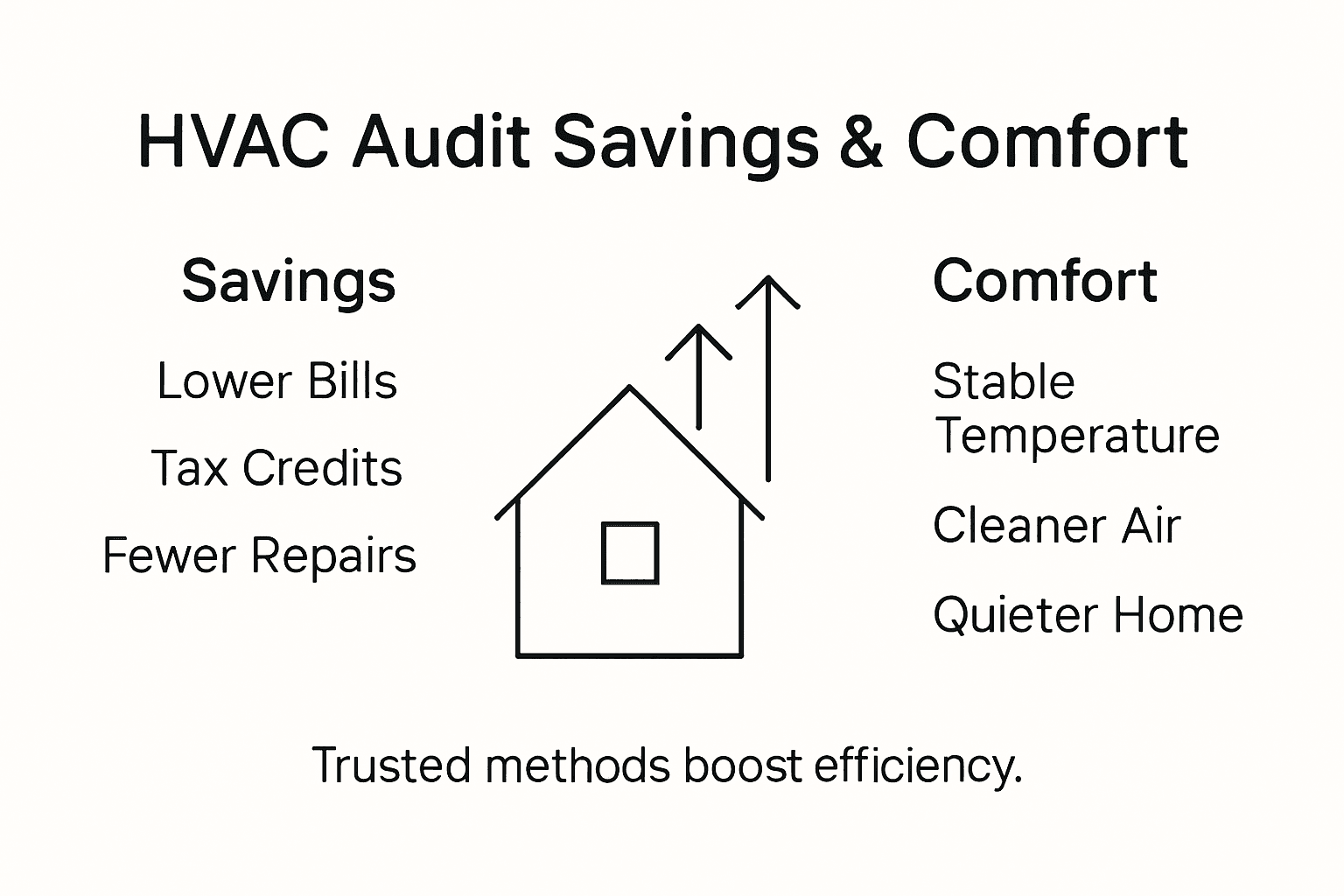 HVAC Audit Savings & Comfort

Savings

Lower Bills

Tax Credits

Fewer Repairs

Comfort

Stable Temperature

Cleaner Air

Quieter Home

Trusted methods boost efficiency.