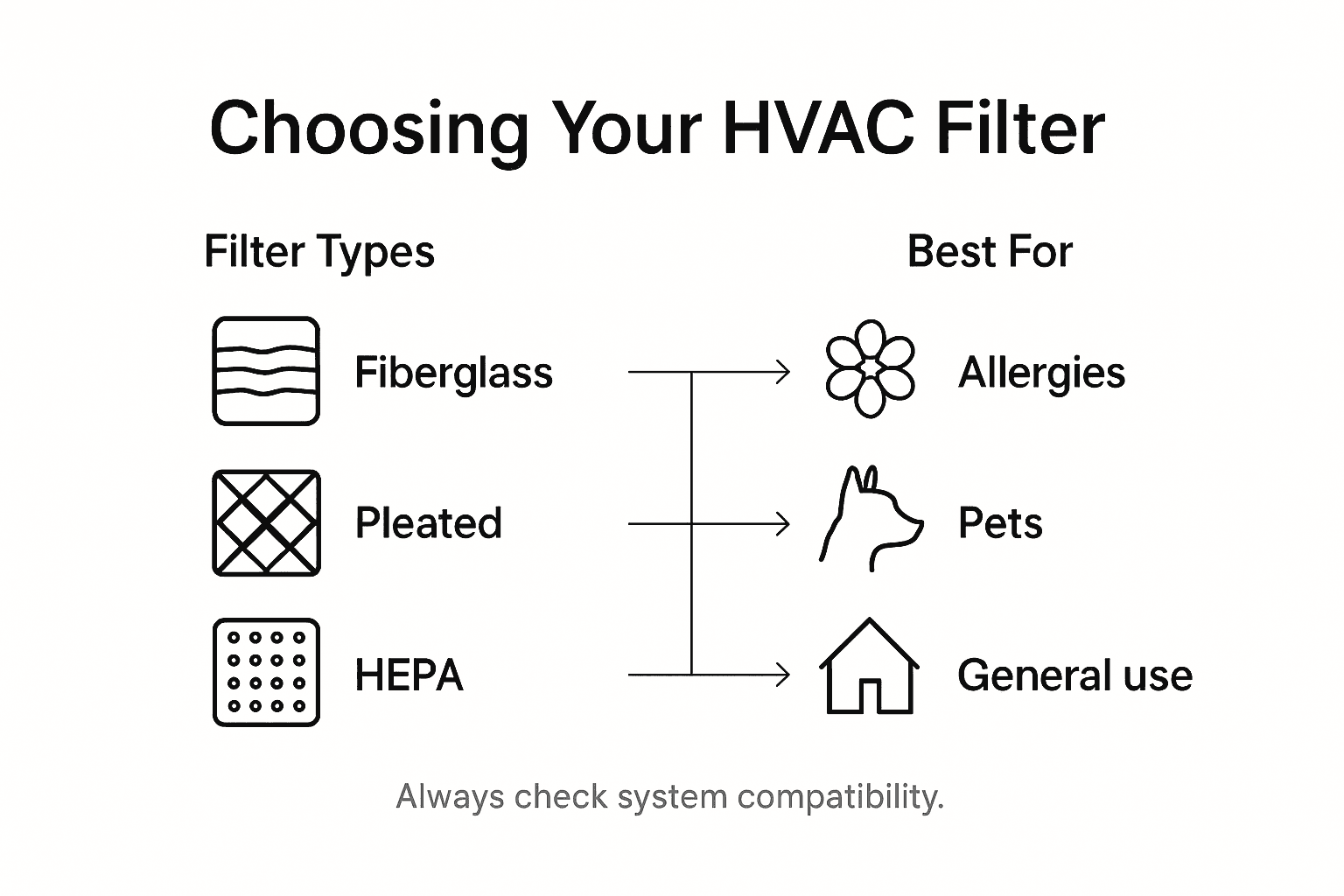 Choosing Your HVAC Filter

Filter Types

Fiberglass

Pleated

HEPA

Best For

Allergies

Pets

General use

Always check system compatibility.