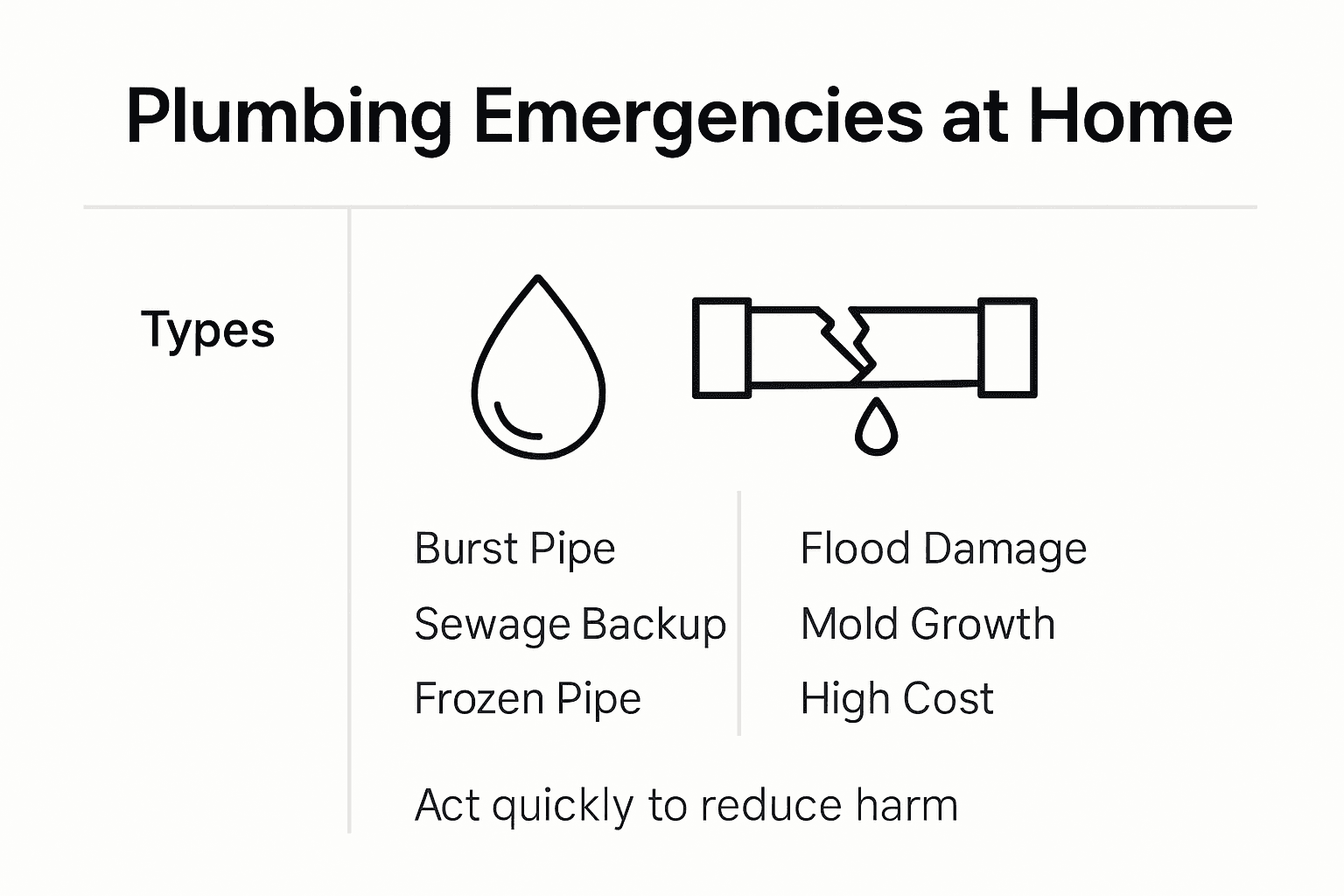 Plumbing Emergencies at Home

Types

Burst Pipe
Sewage Backup
Frozen Pipe

Flood Damage
Mold Growth
High Cost

Act quickly to reduce harm