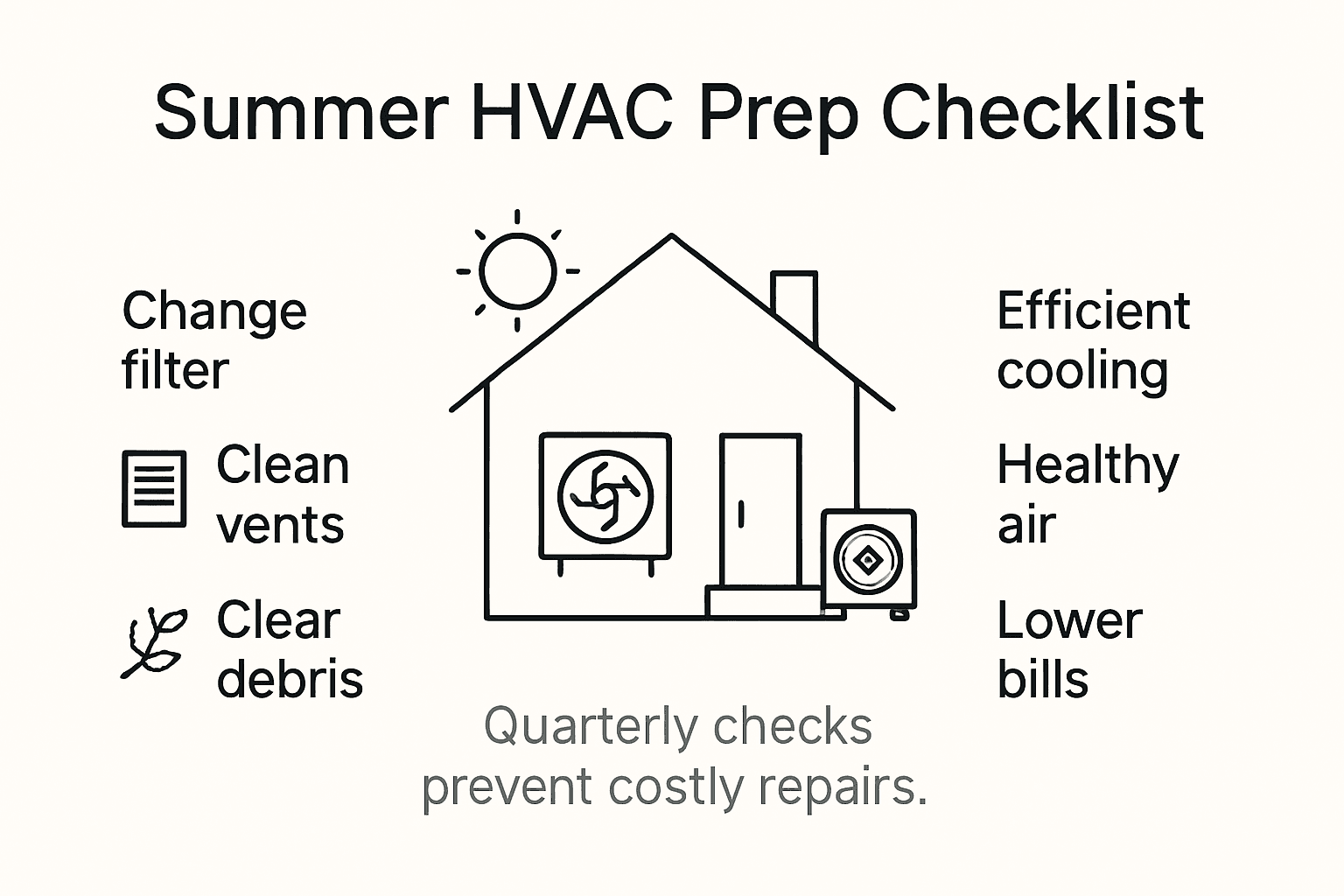 Summer HVAC Prep Checklist

Change filter

Clean vents

Clear debris

Efficient cooling

Healthy air

Lower bills

Quarterly checks prevent costly repairs.