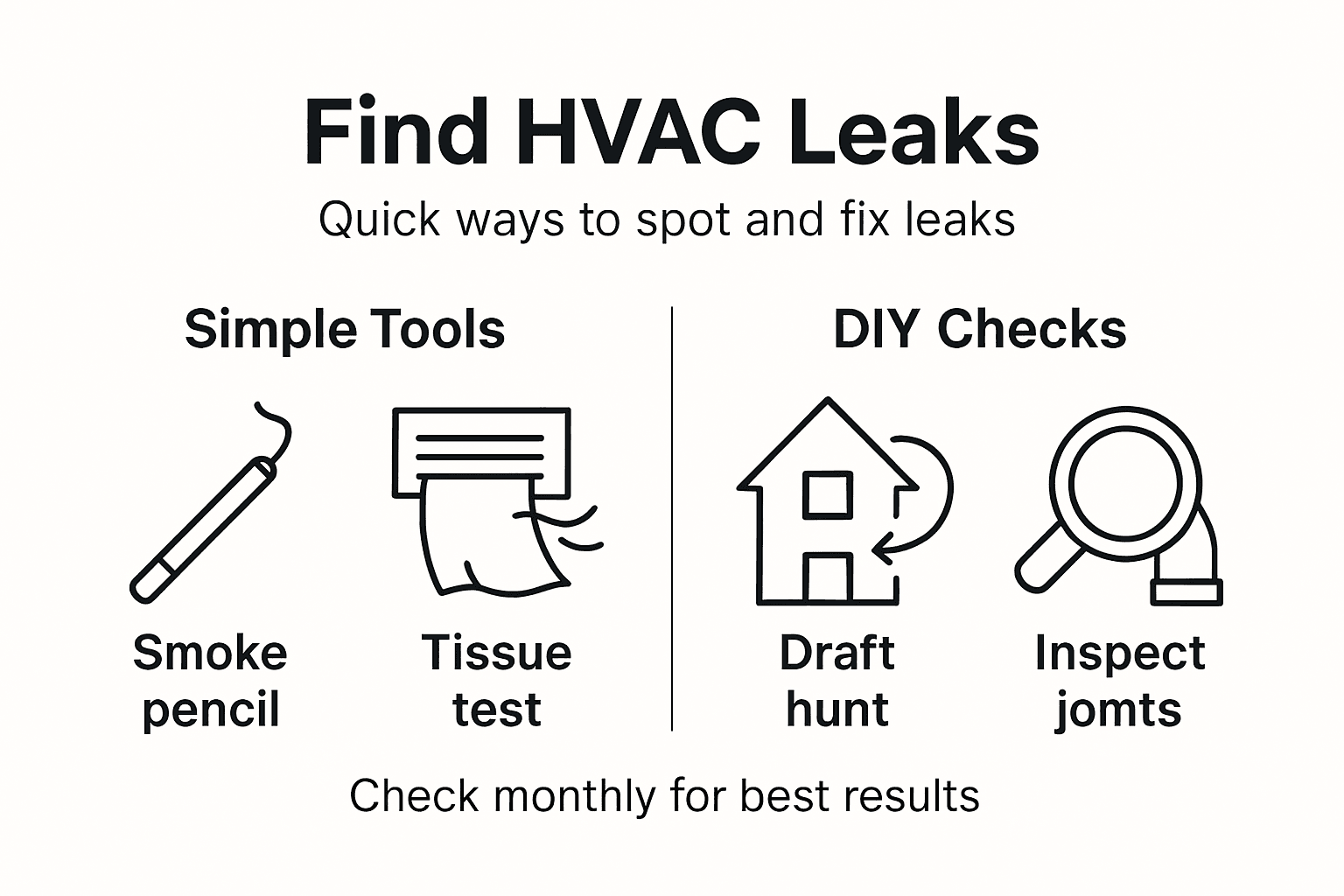 Find HVAC Leaks

Quick ways to spot and fix leaks

Simple Tools

Smoke pencil

Tissue test

DIY Checks

Draft hunt

Inspect jomts

Check monthly for best results