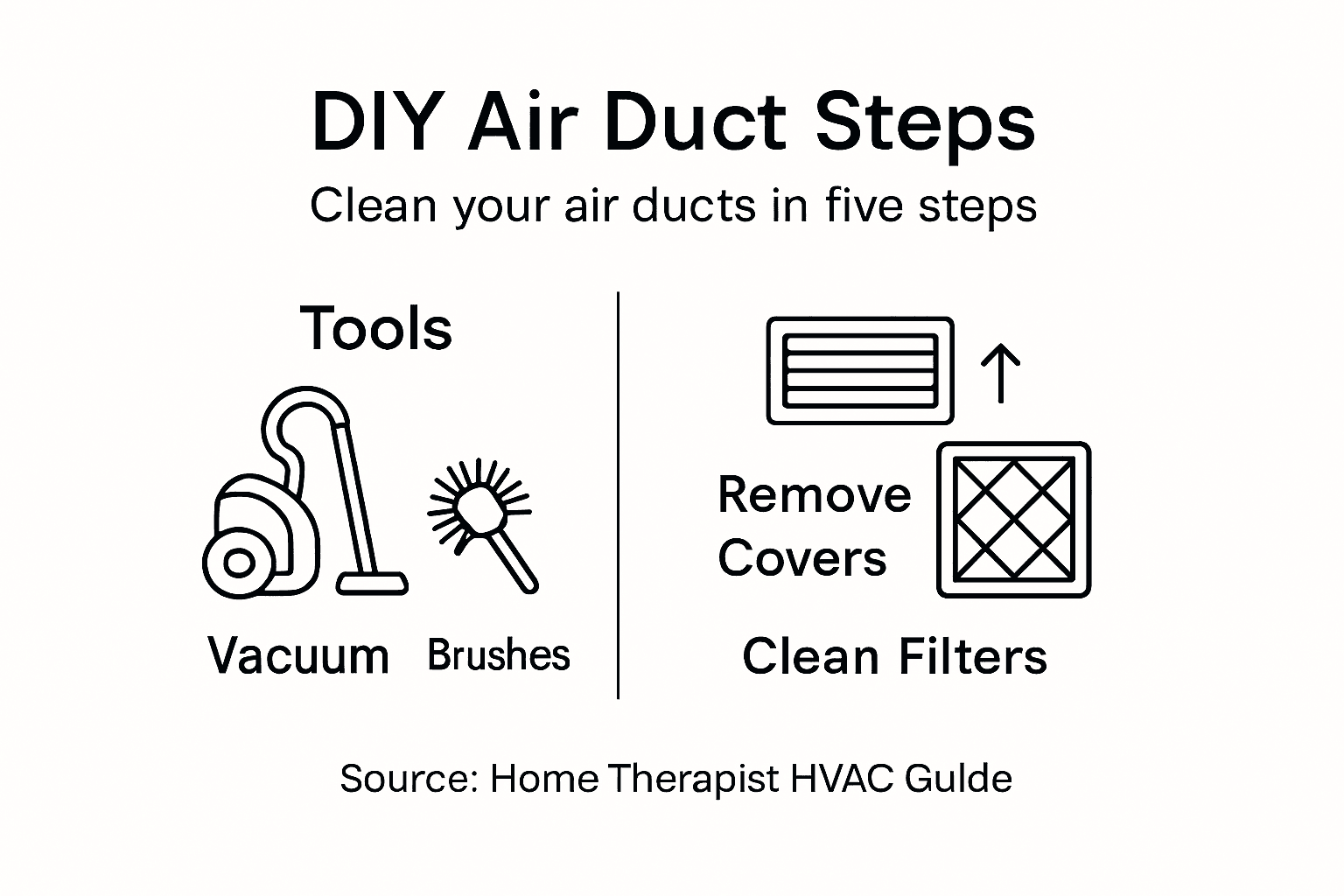 DIY Air Duct Steps

Clean your air ducts in five steps

Tools

Vacuum Brushes

Remove Covers

Clean Filters

Source: Home Therapist HVAC Gulde