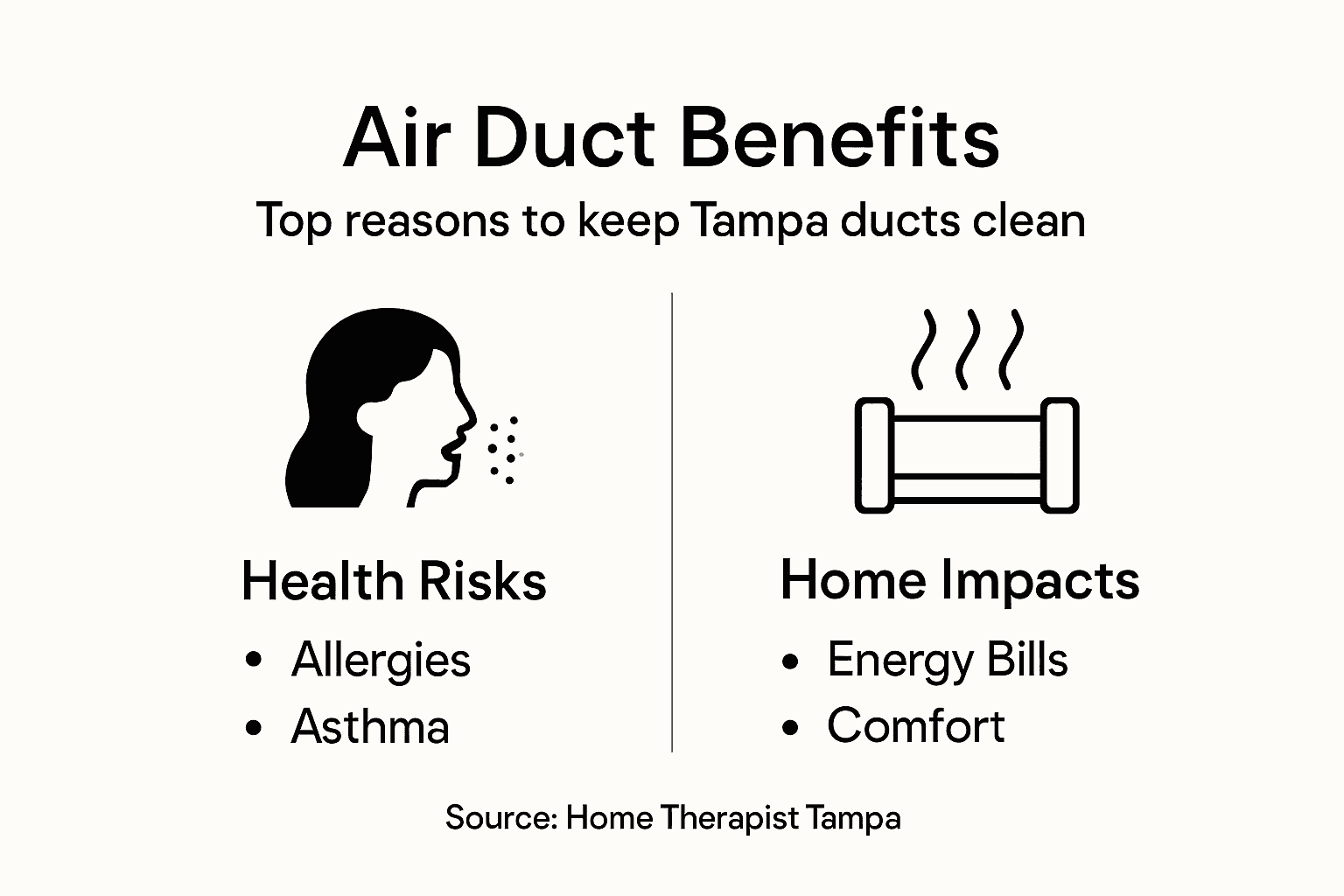 Air Duct Benefits

Top reasons to keep Tampa ducts clean

Health Risks
• Allergies
• Asthma

Home Impacts
• Energy Bills
• Comfort

Source: Home Therapist Tampa