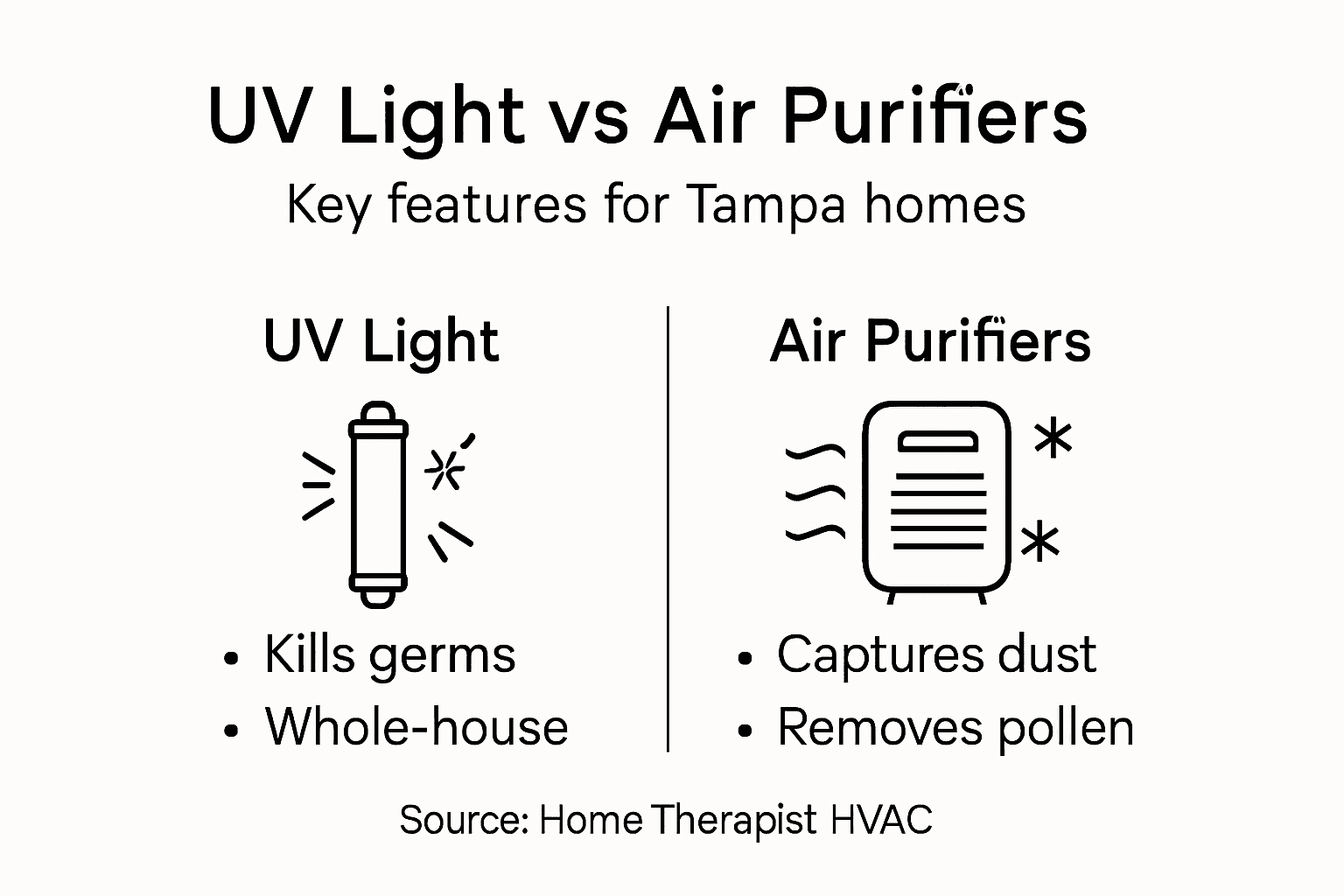 UV Light vs Air Purifiers

Key features for Tampa homes

UV Light

• Kills germs
• Whole-house

Air Purifiers

• Captures dust
• Removes pollen

Source: Home Therapist HVAC