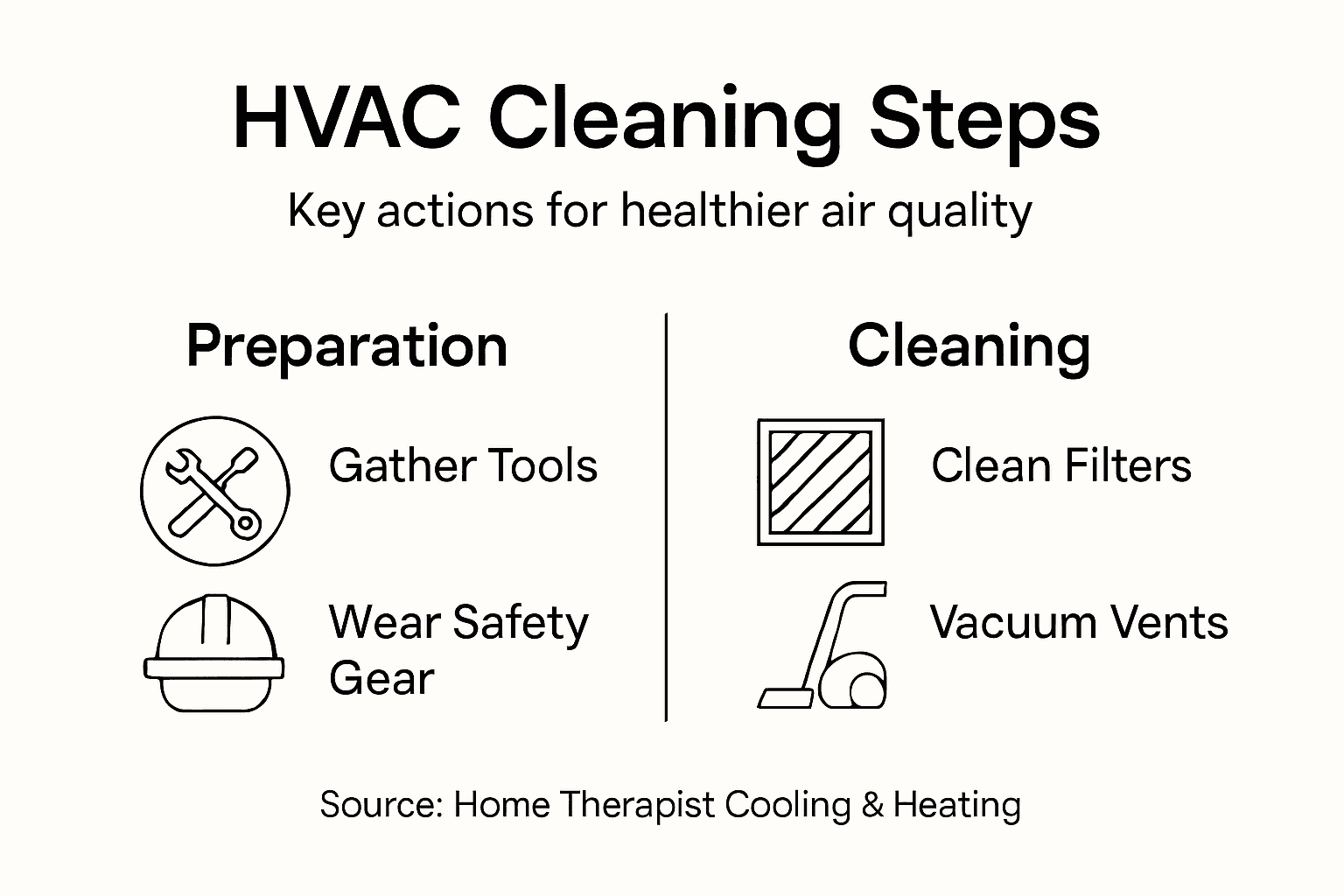 HVAC Cleaning Steps

Key actions for healthier air quality

Preparation

Gather Tools

Wear Safety Gear

Cleaning

Clean Filters

Vacuum Vents

Source: Home Therapist Cooling & Heating