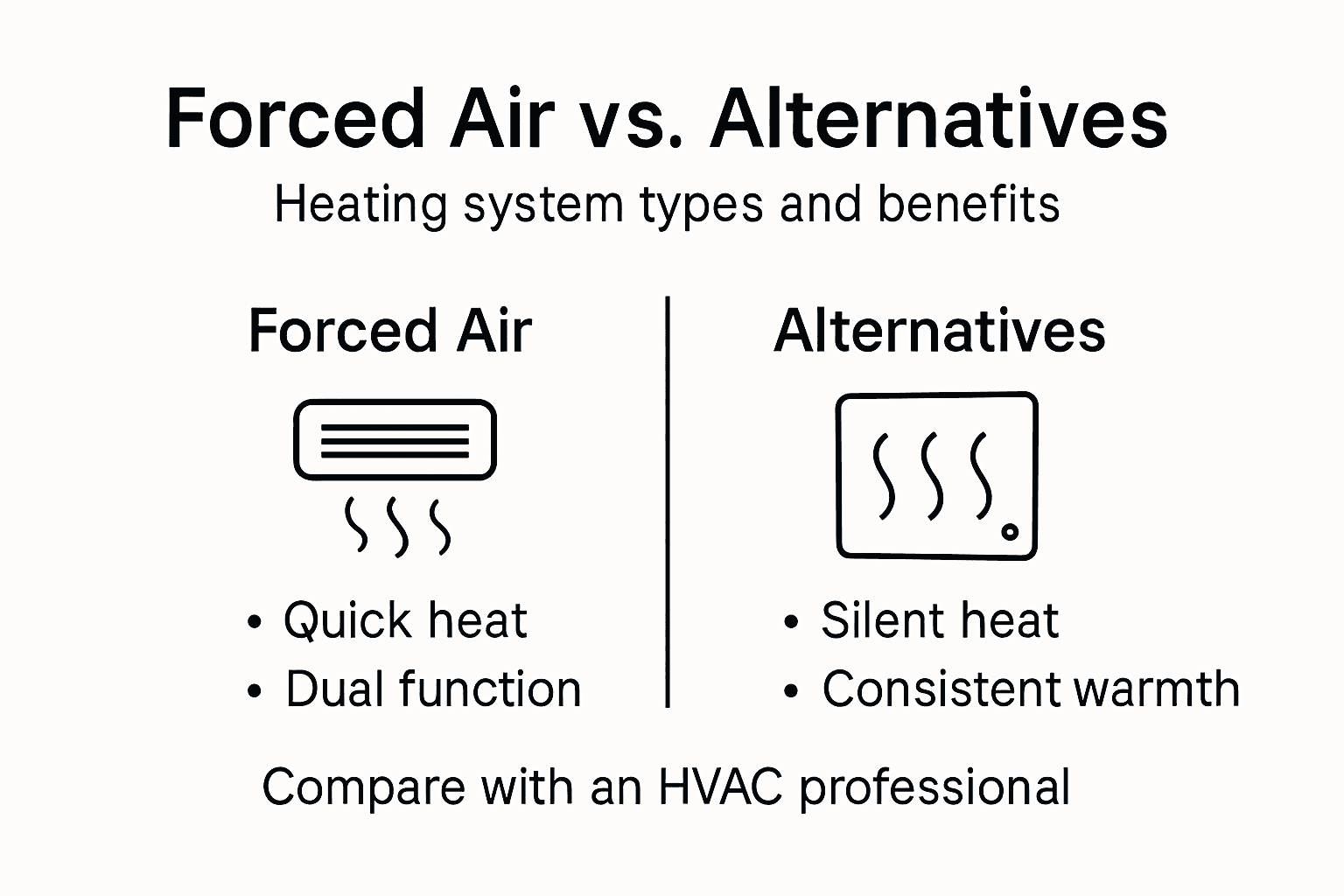 Forced Air vs. Alternatives

Heating system types and benefits

Forced Air

• Quick heat
• Dual function

Alternatives

• Silent heat
• Consistent warmth

Compare with an HVAC professional