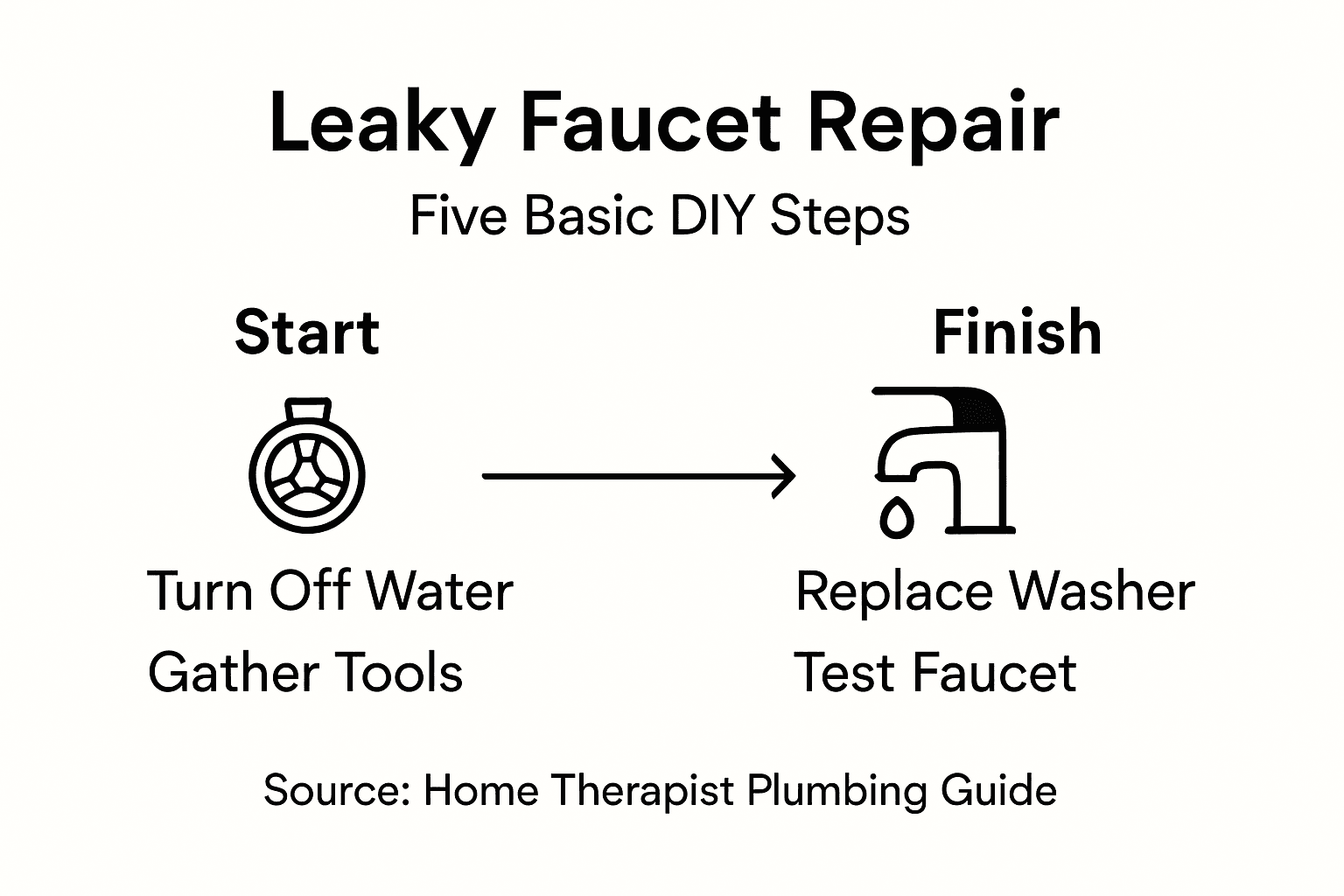 Leaky Faucet Repair

Five Basic DIY Steps

Start

Turn Off Water

Gather Tools

Finish

Replace Washer

Test Faucet

Source: Home Therapist Plumbing Guide