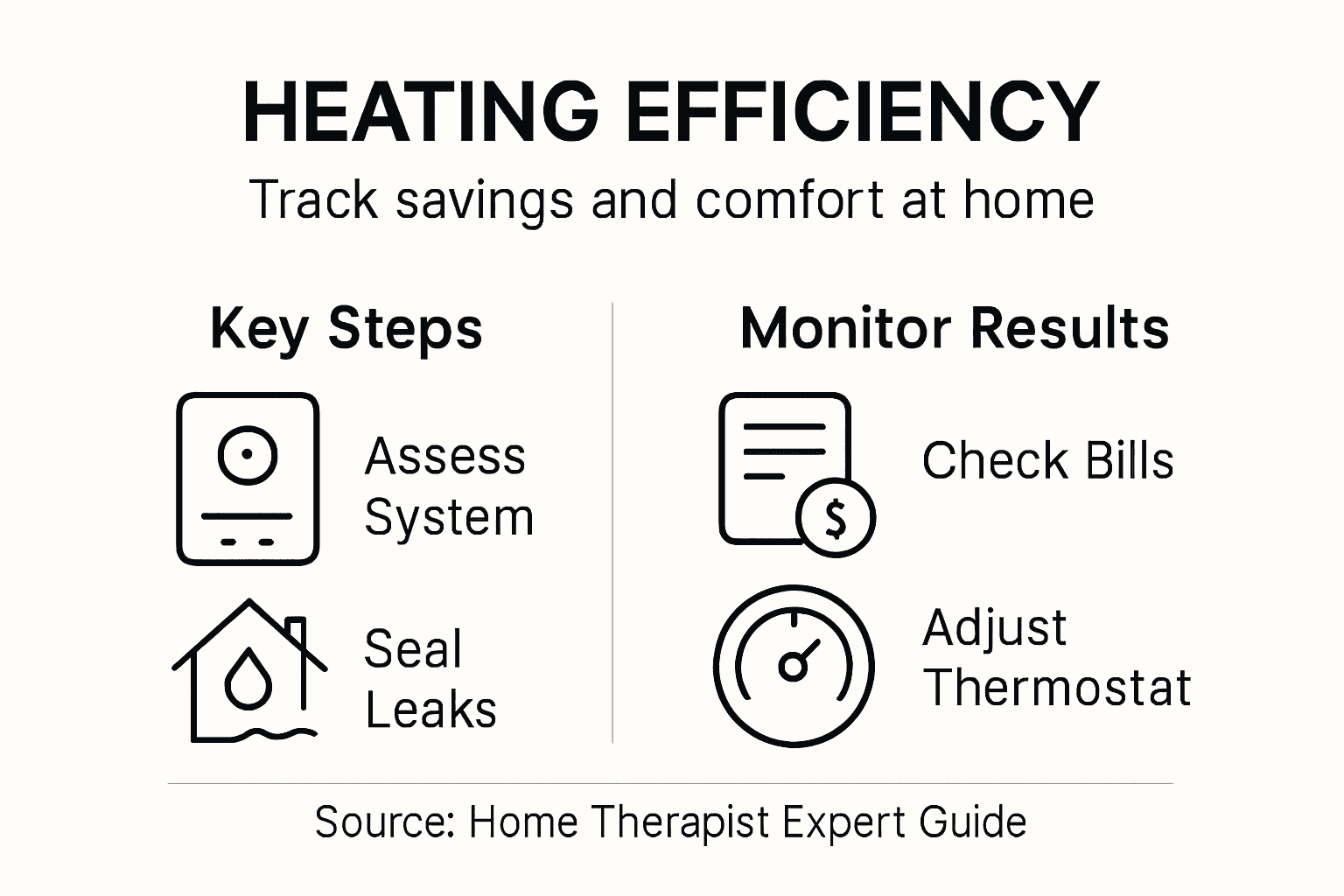 HEATING EFFICIENCY

Track savings and comfort at home

Key Steps

Assess System

Seal Leaks

Monitor Results

$

Check Bills

Adjust Thermostat

Source: Home Therapist Expert Guide