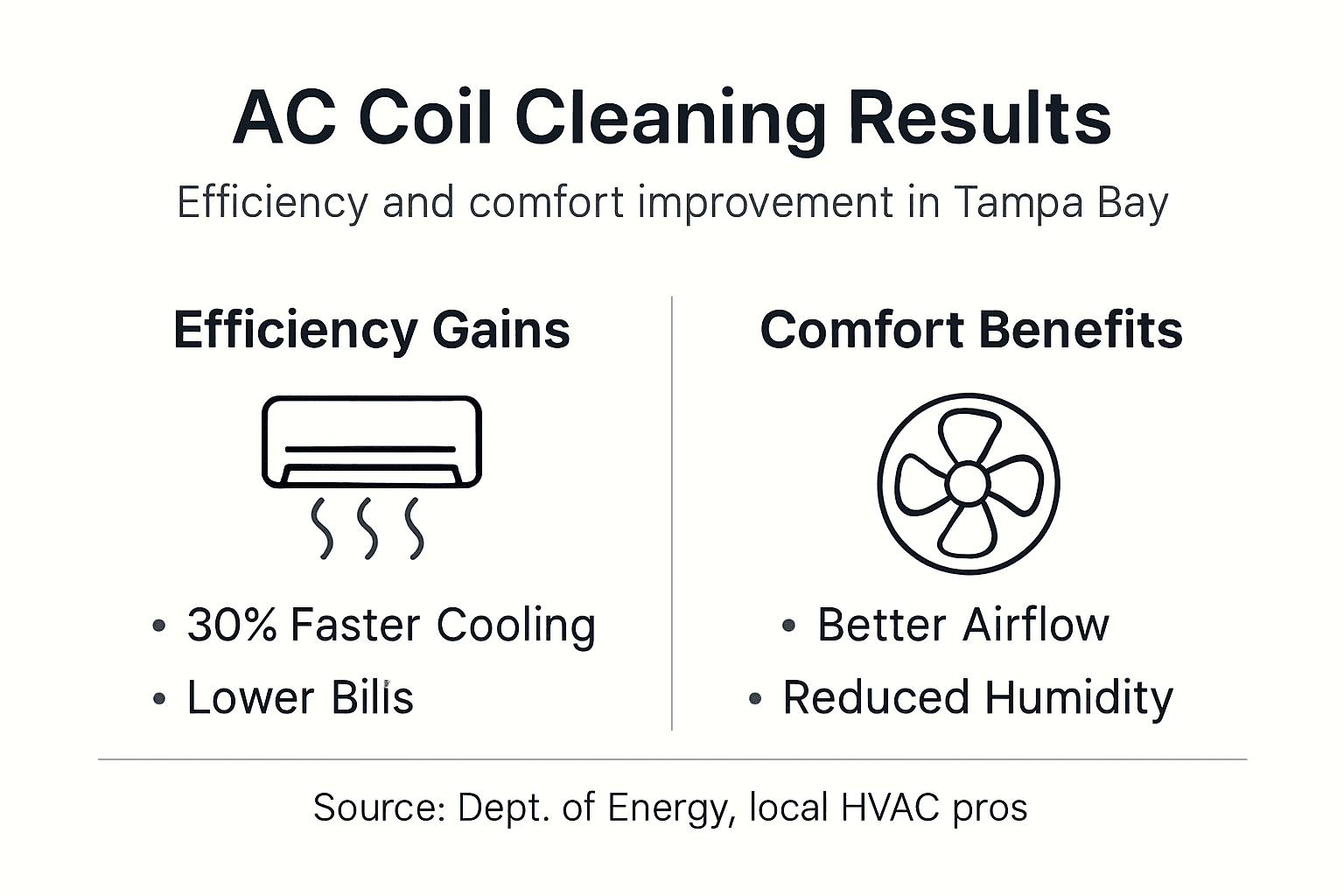 AC Coil Cleaning Results

Efficiency and comfort improvement in Tampa Bay

Efficiency Gains

• 30% Faster Cooling
• Lower Bills

Comfort Benefits

• Better Airflow
• Reduced Humidity

Source: Dept. of Energy, local HVAC pros