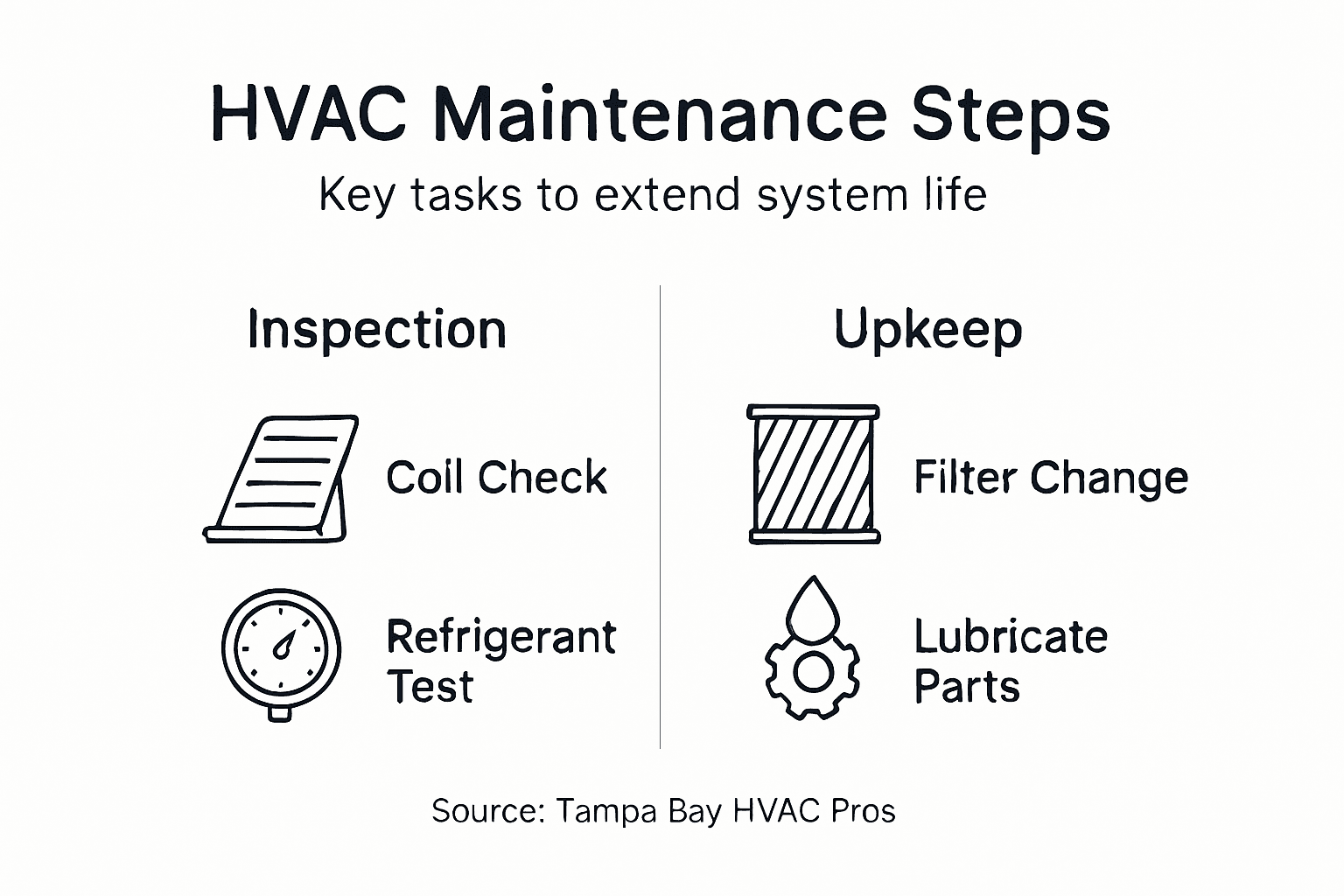 HVAC Maintenance Steps

Key tasks to extend system life

Inspection

Coil Check

Refrigerant Test

Upkeep

Filter Change

Lubricate Parts

Source: Tampa Bay HVAC Pros