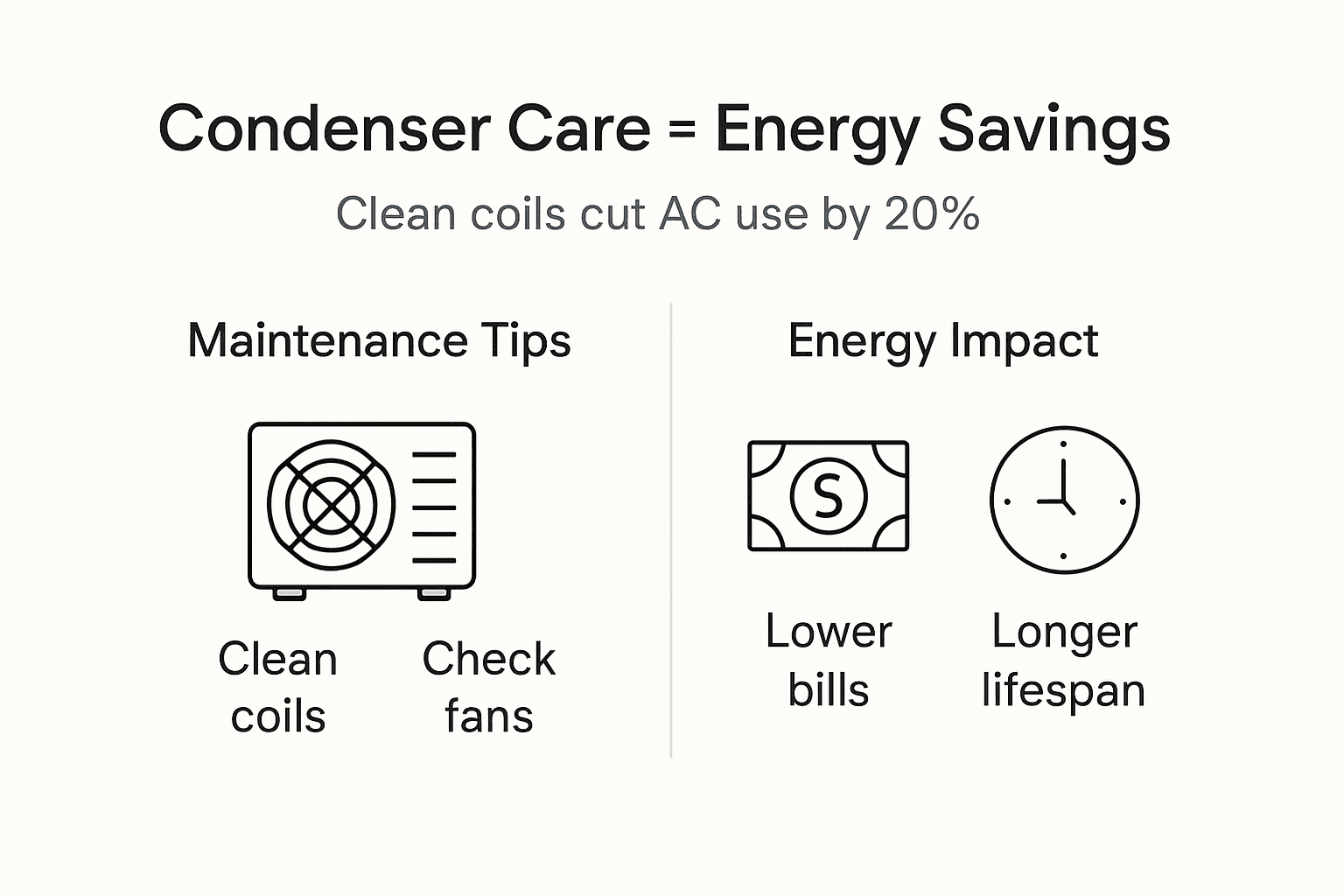 Condenser Care = Energy Savings

Clean coils cut AC use by 20%

Maintenance Tips

Clean coils

Check fans

Energy Impact

S

Lower bills

Longer lifespan