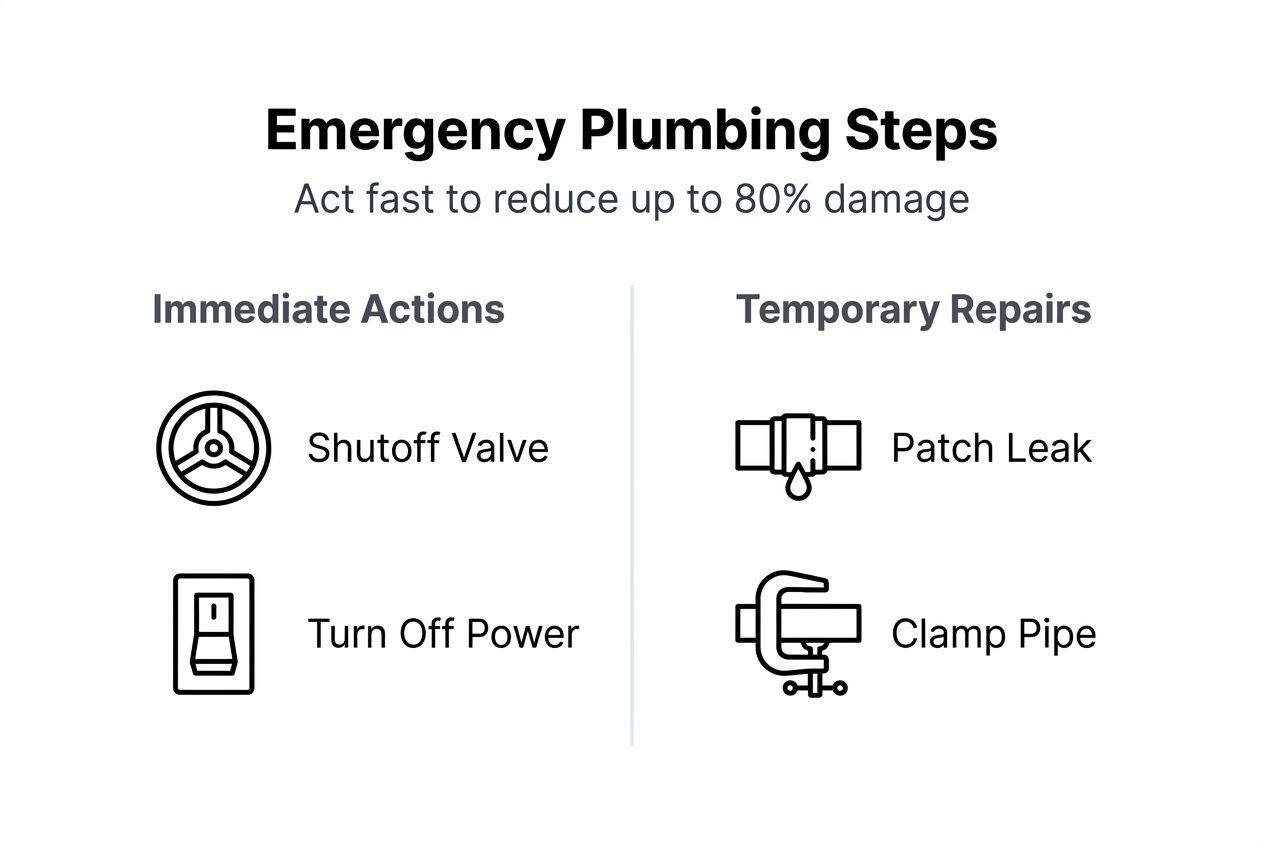 Emergency Plumbing Steps
Act fast to reduce up to 80% damage

Immediate Actions

Shutoff Valve

Turn Off Power

Temporary Repairs

Patch Leak

Clamp Pipe