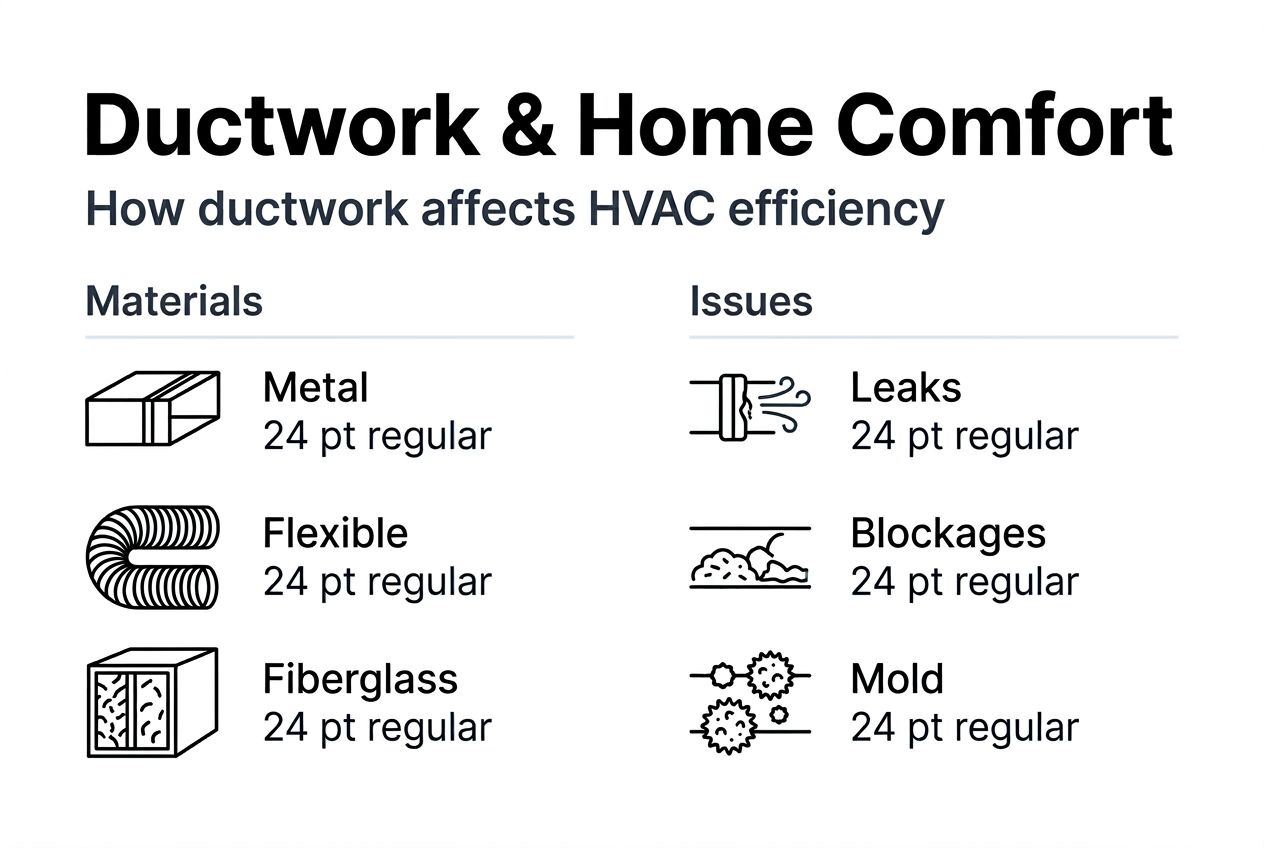 Ductwork & Home Comfort

How ductwork affects HVAC efficiency

Materials

Metal
24 pt regular

Flexible
24 pt regular

Fiberglass
24 pt regular

Issues

Leaks
24 pt regular

Blockages
24 pt regular

Mold
24 pt regular