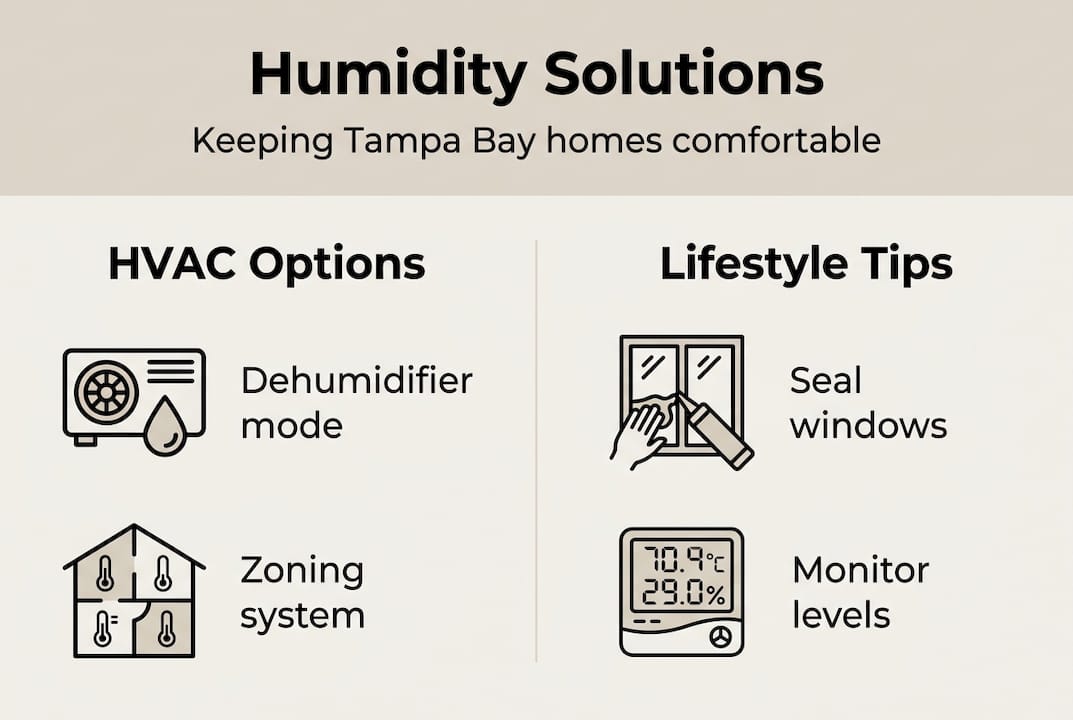 Humidity Solutions

Keeping Tampa Bay homes comfortable

HVAC Options

Dehumidifier mode

Zoning system

Lifestyle Tips

Seal windows

70.9°C
29.0%

Monitor levels