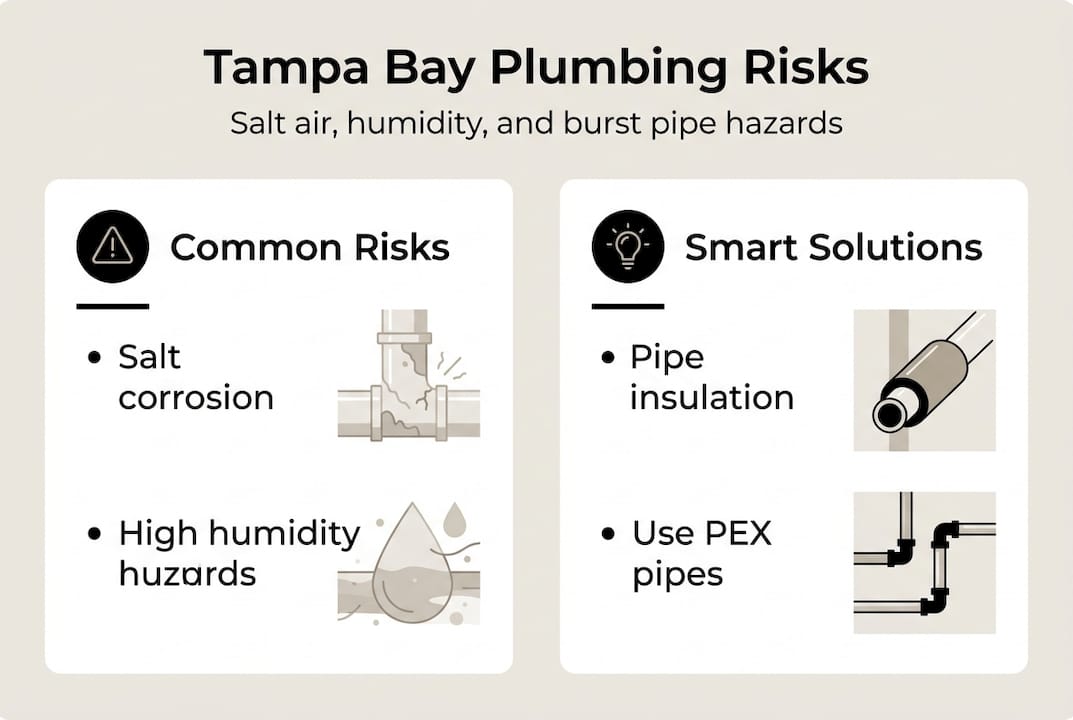 Tampa Bay Plumbing Risks

Salt air, humidity, and burst pipe hazards

Common Risks

• Salt corrosion

• High humidity huzards

Smart Solutions

• Pipe insulation

• Use PEX pipes