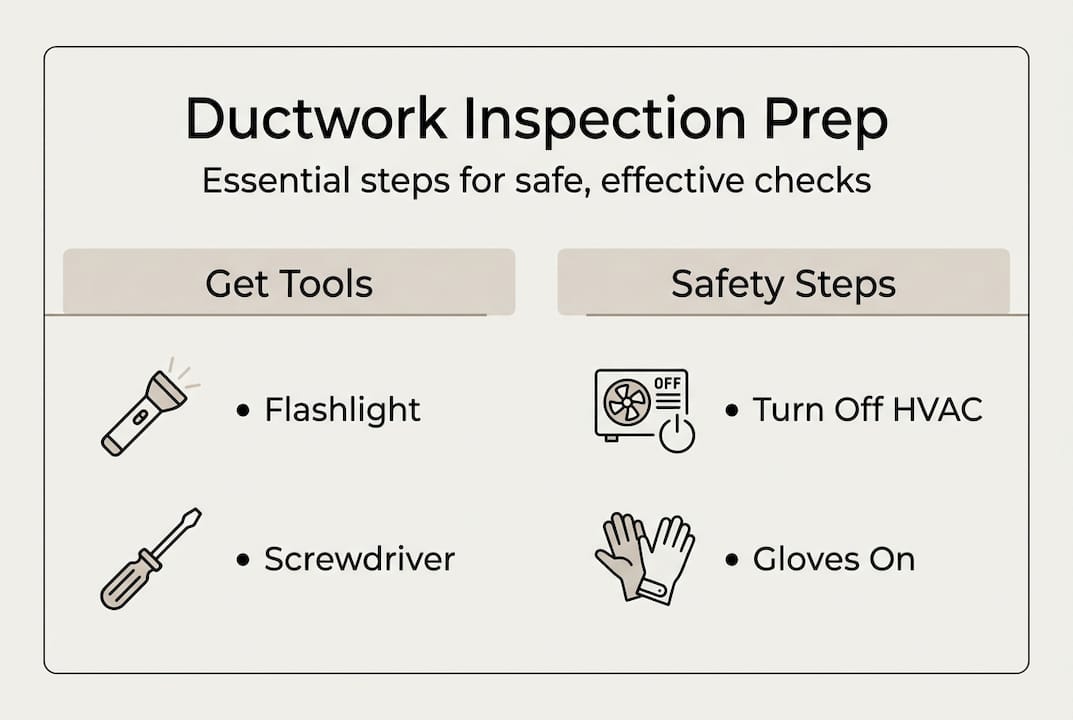 Ductwork Inspection Prep

Essential steps for safe, effective checks

Get Tools

• Flashlight

• Screwdriver

Safety Steps

OFF

• Turn Off HVAC

• Gloves On