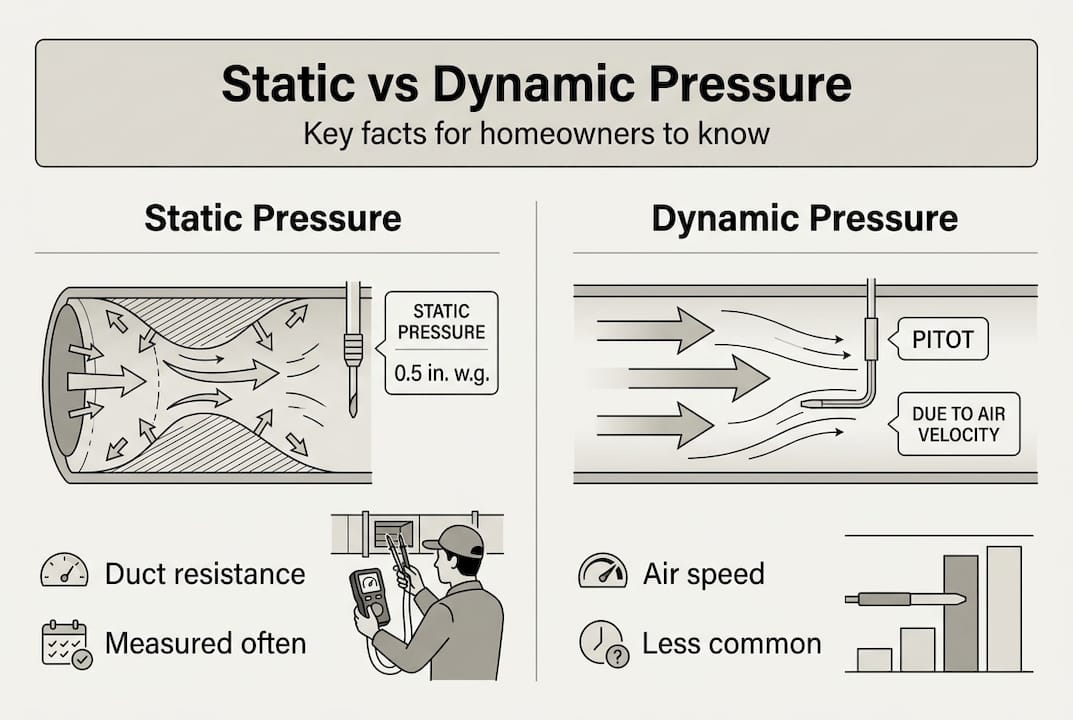 Static vs Dynamic Pressure
Key facts for homeowners to know

Static Pressure

STATIC PRESSURE
0.5 in. w.g.

Duct resistance

Measured often

Dynamic Pressure

PITOT

DUE TO AIR VELOCITY

Air speed

Less common