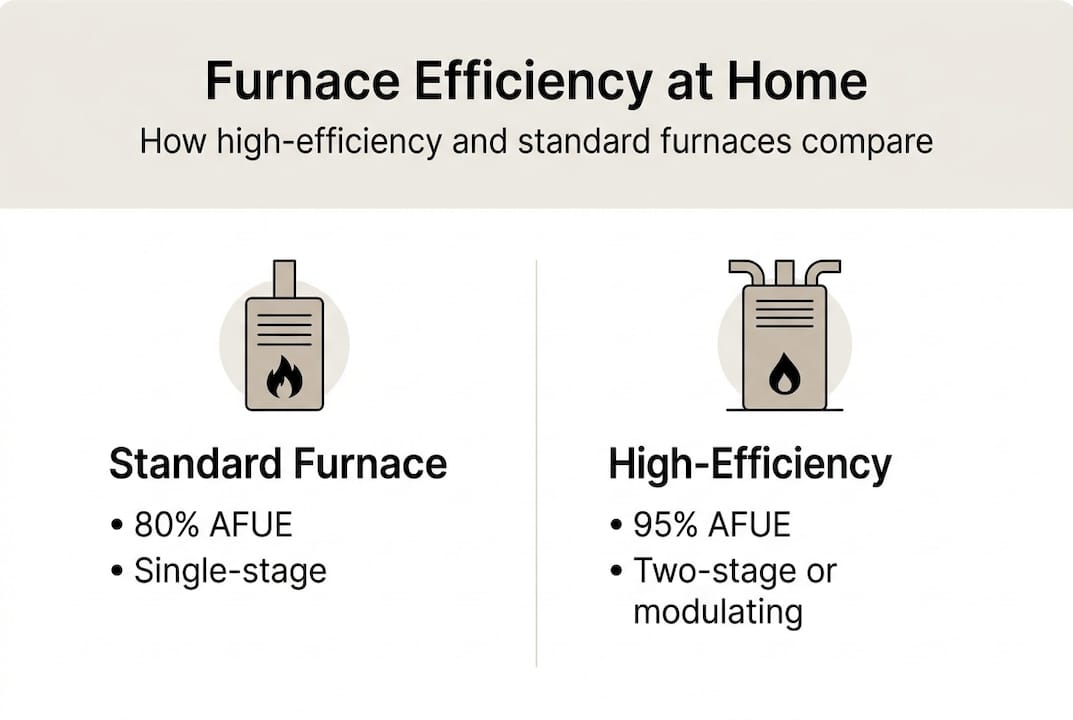 Furnace Efficiency at Home

How high-efficiency and standard furnaces compare

Standard Furnace

• 80% AFUE
• Single-stage

High-Efficiency

• 95% AFUE
• Two-stage or modulating