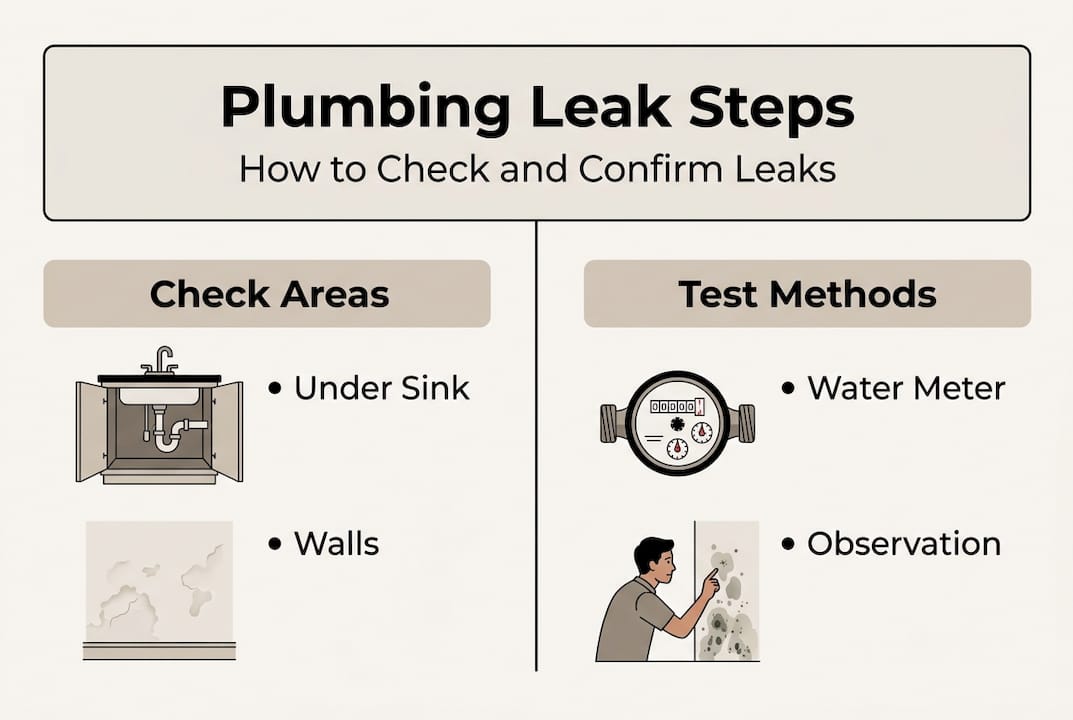 Plumbing Leak Steps
How to Check and Confirm Leaks

Check Areas

• Under Sink

• Walls

Test Methods

• Water Meter

• Observation