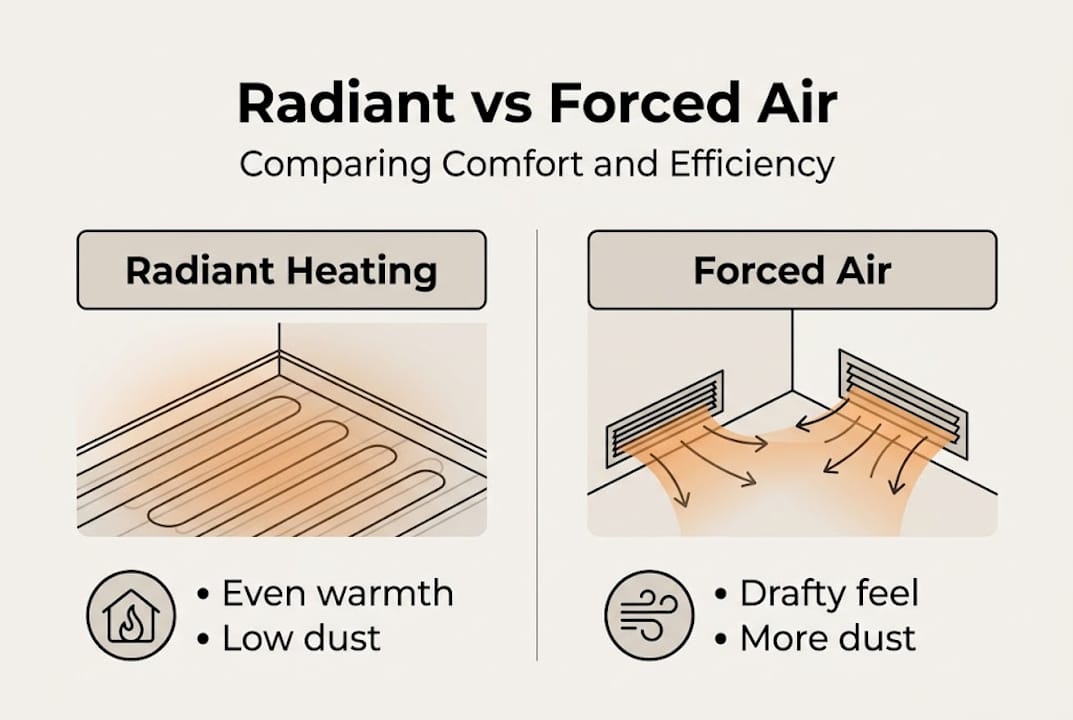 Radiant vs Forced Air

Comparing Comfort and Efficiency

Radiant Heating

• Even warmth
• Low dust

Forced Air

• Drafty feel
• More dust