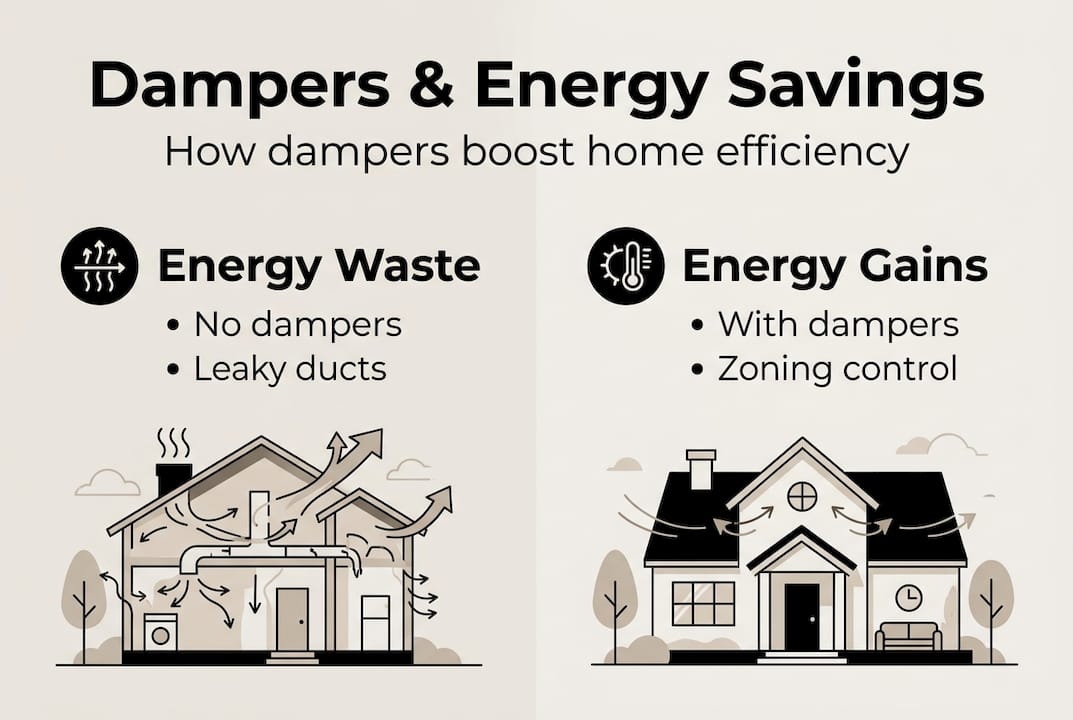 Dampers & Energy Savings
How dampers boost home efficiency

Energy Waste
• No dampers
• Leaky ducts

Energy Gains
• With dampers
• Zoning control