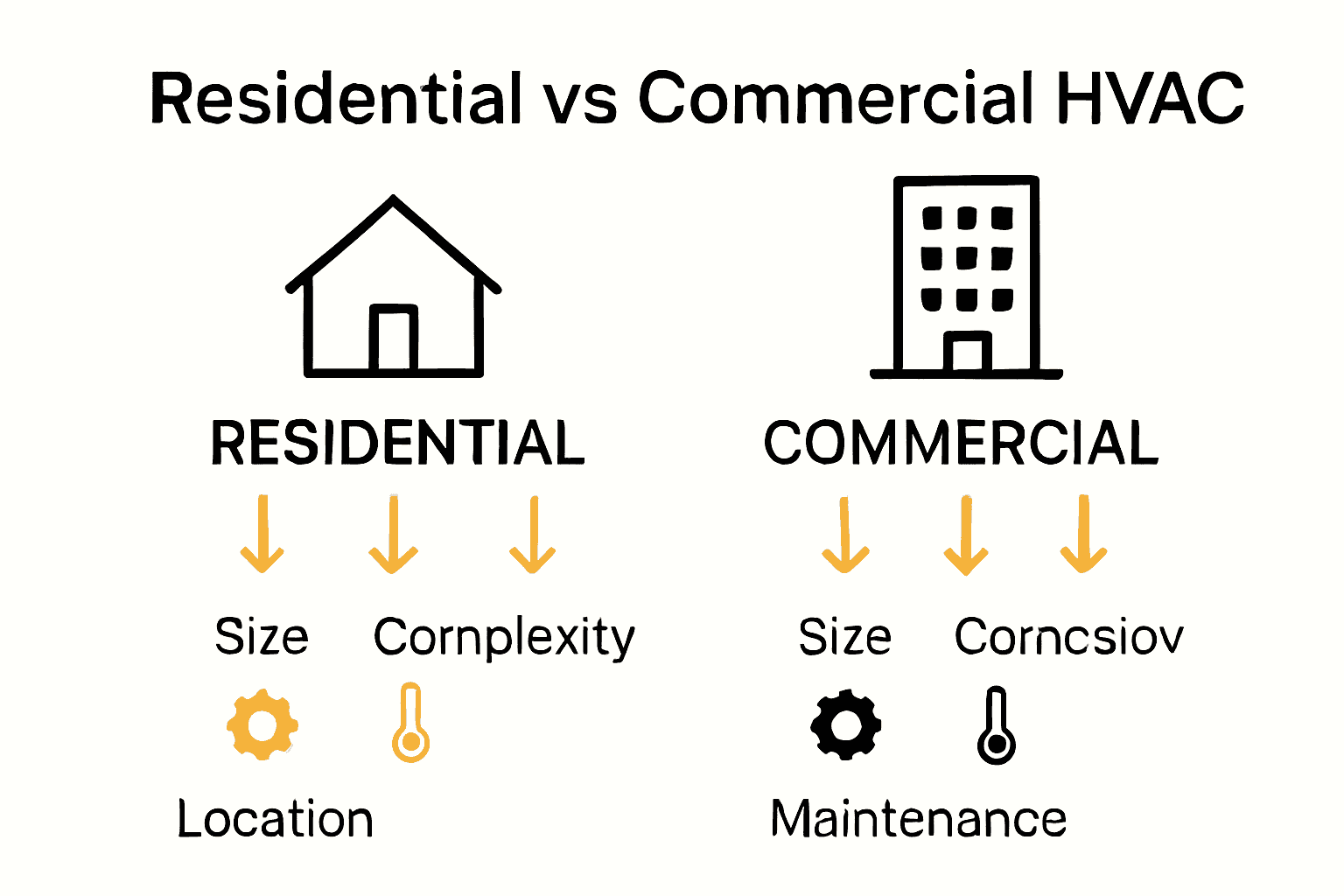 Residential vs Commercial HVAC

RESIDENTIAL

Size Cornplexity

Location

COMMERCIAL

Size Corncsiov

Maintenance