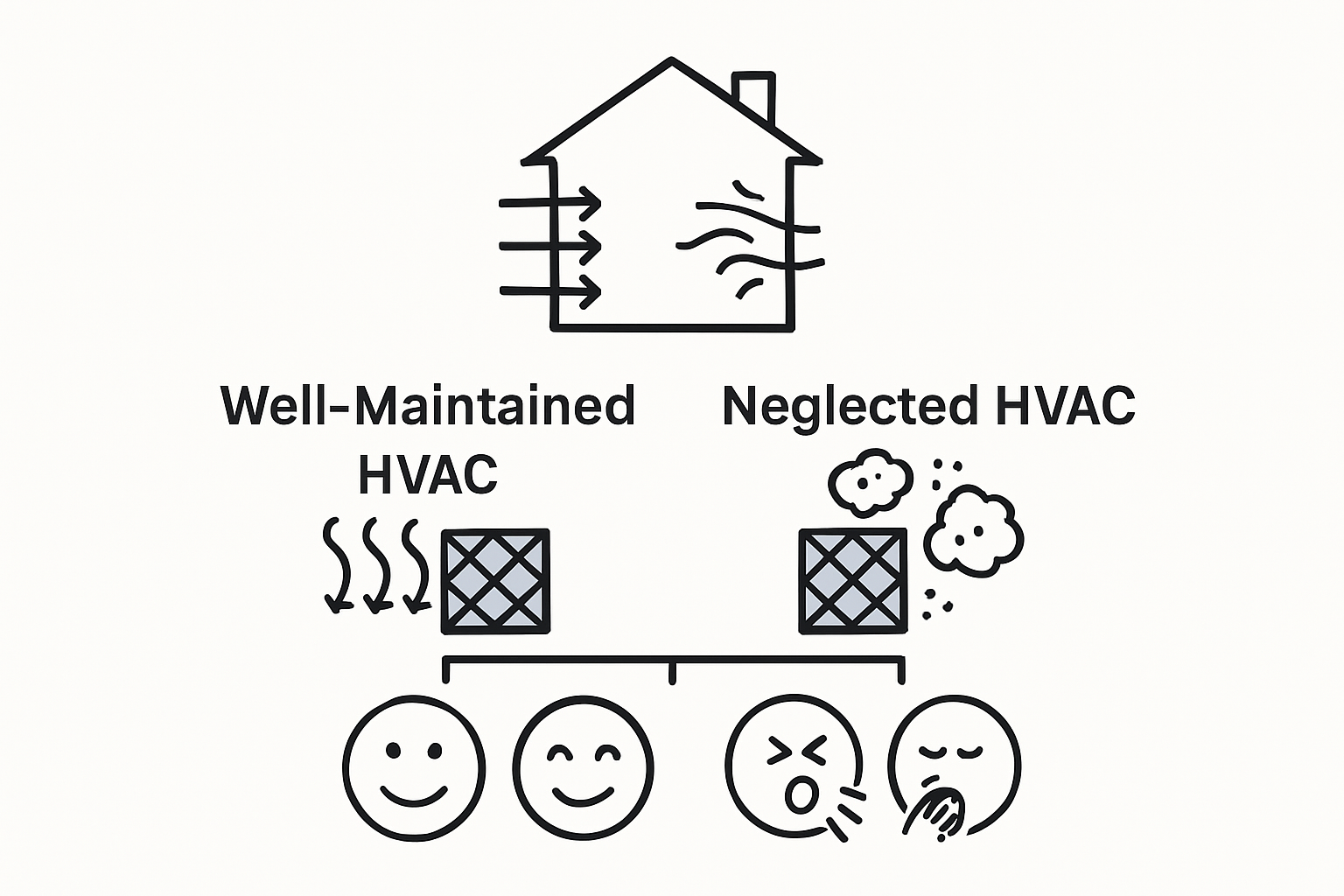 Well-Maintained HVAC

Neglected HVAC