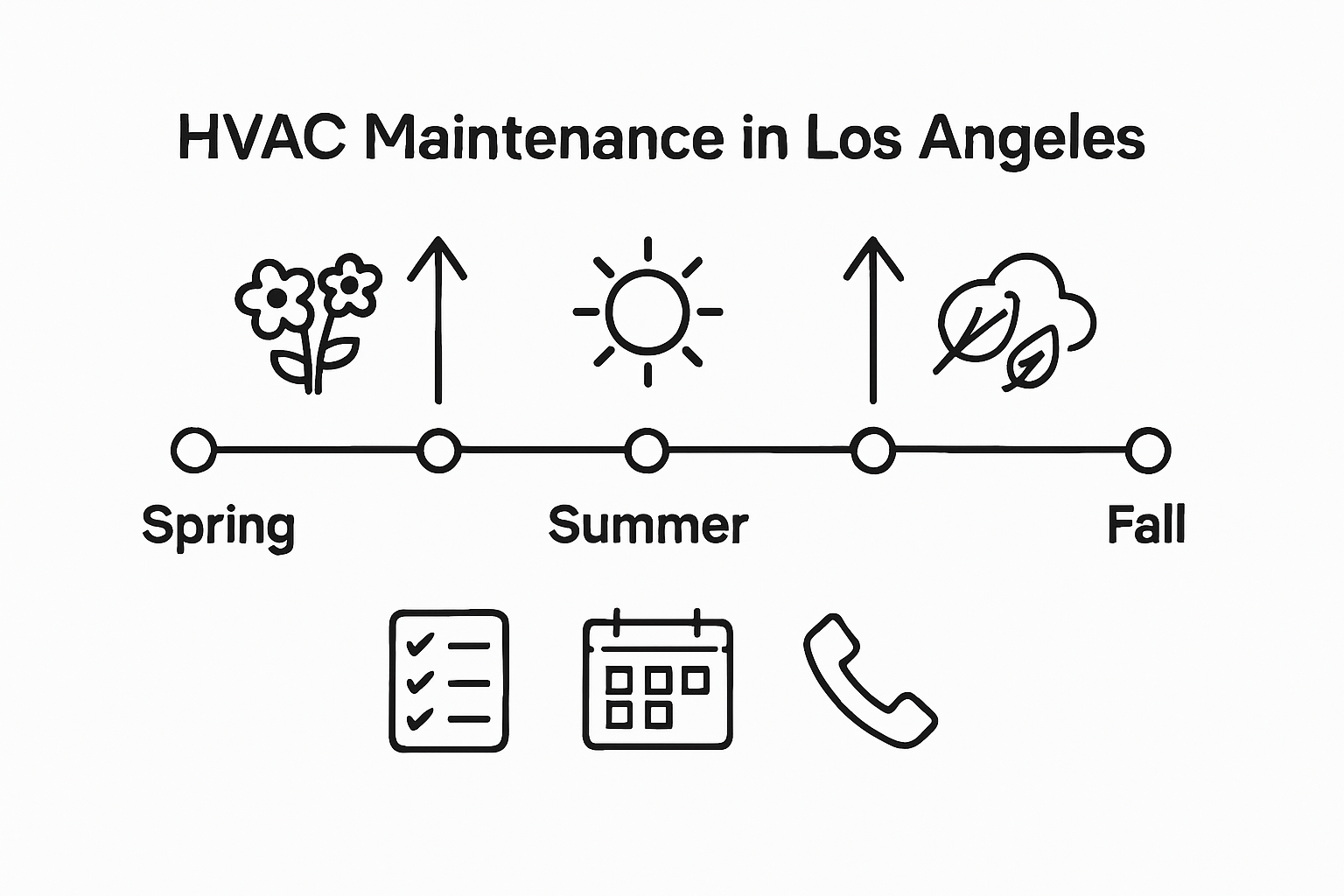 HVAC Maintenance in Los Angeles

Spring Summer Fall