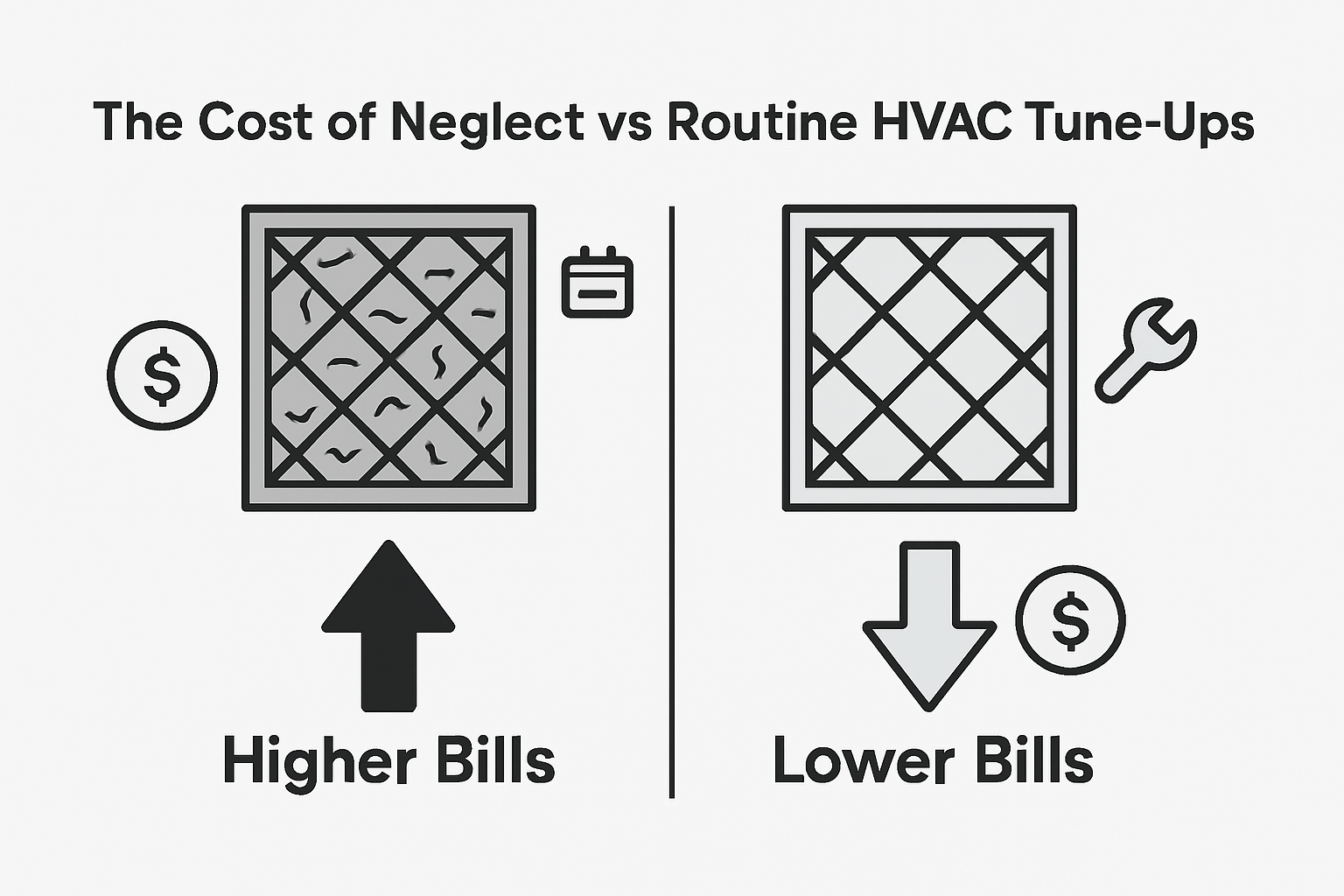 The Cost of Neglect vs Routine HVAC Tune-Ups

$

Higher Bills

$

Lower Bills