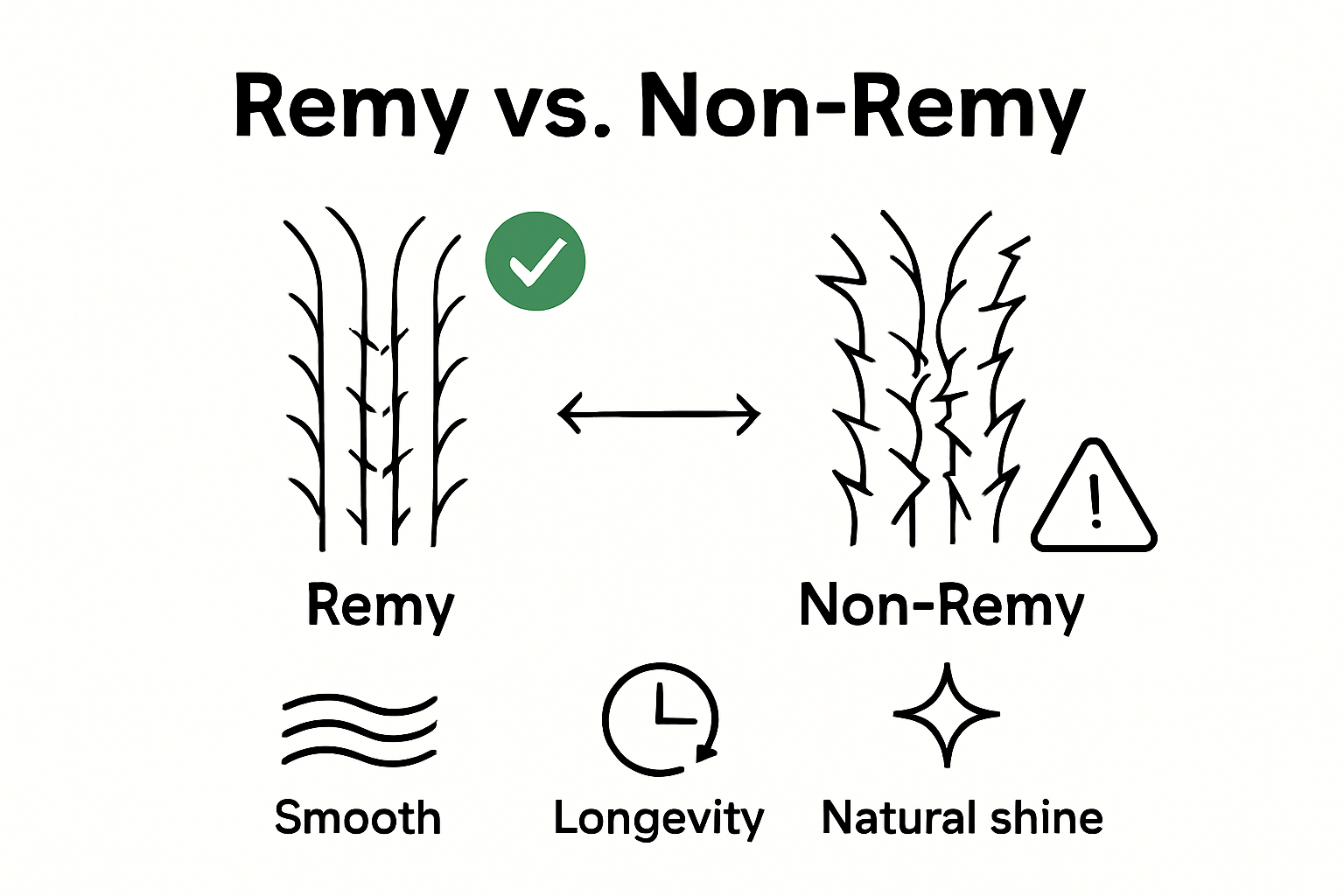 Remy vs. Non-Remy

Remy

Non-Remy

Smooth

Longevity

Natural shine