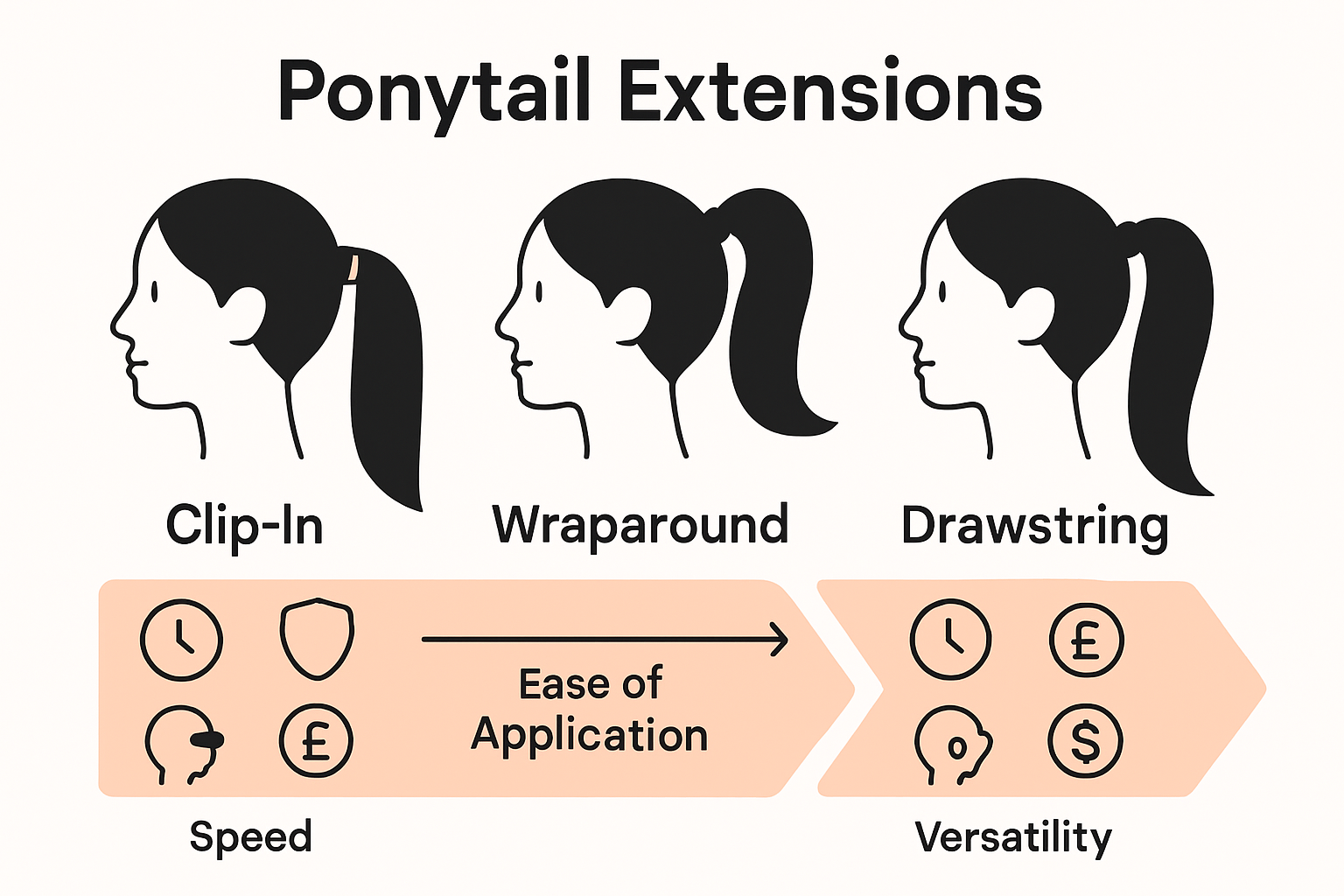 Ponytail Extensions

Clip-In

Wraparound

Drawstring

£

Ease of Application

£

$

Speed

Versatility