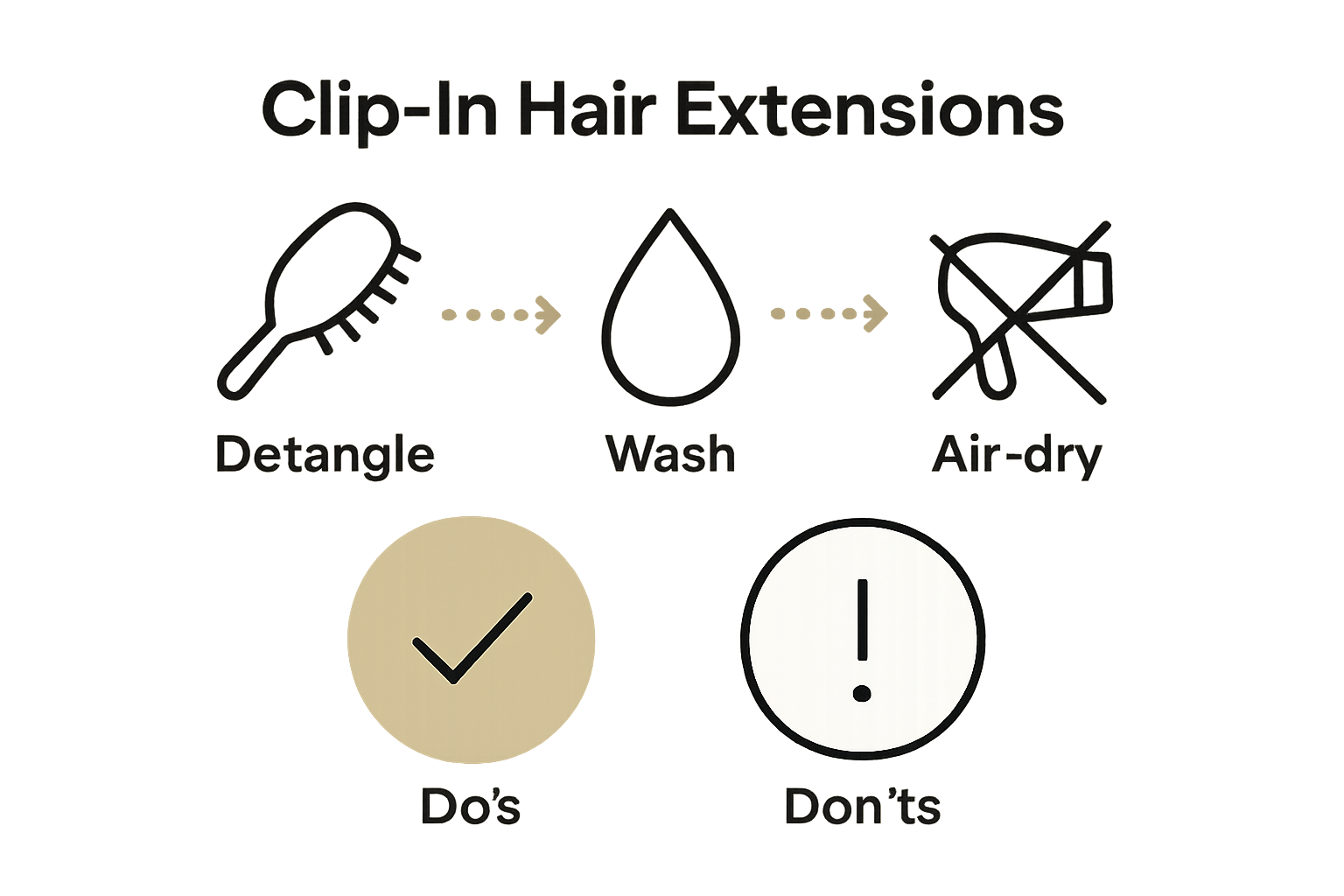 Clip-In Hair Extensions

Detangle

Wash

Air-dry

Do's

Don'ts