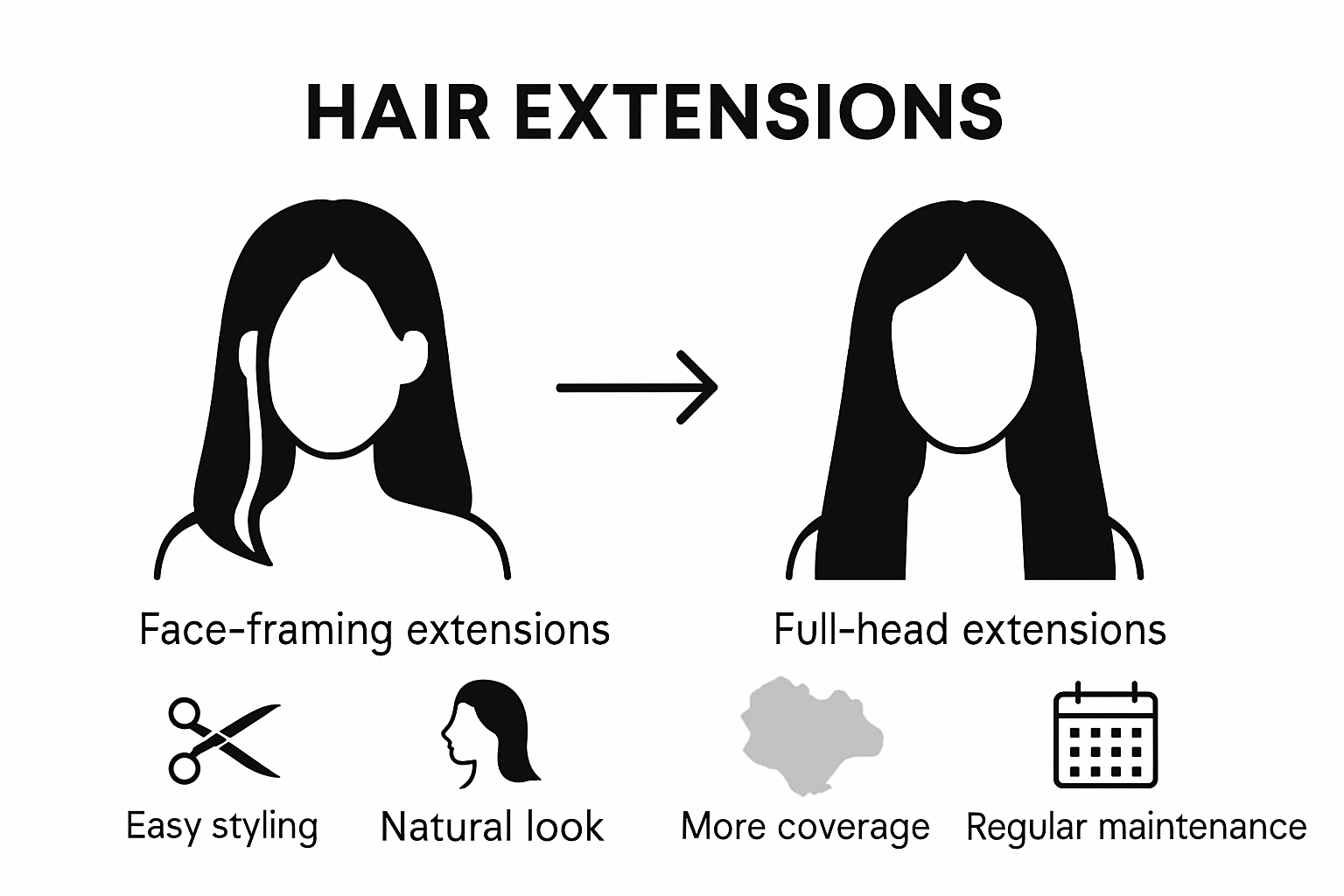 HAIR EXTENSIONS

Face-framing extensions

Full-head extensions

Easy styling

Natural look

More coverage

Regular maintenance