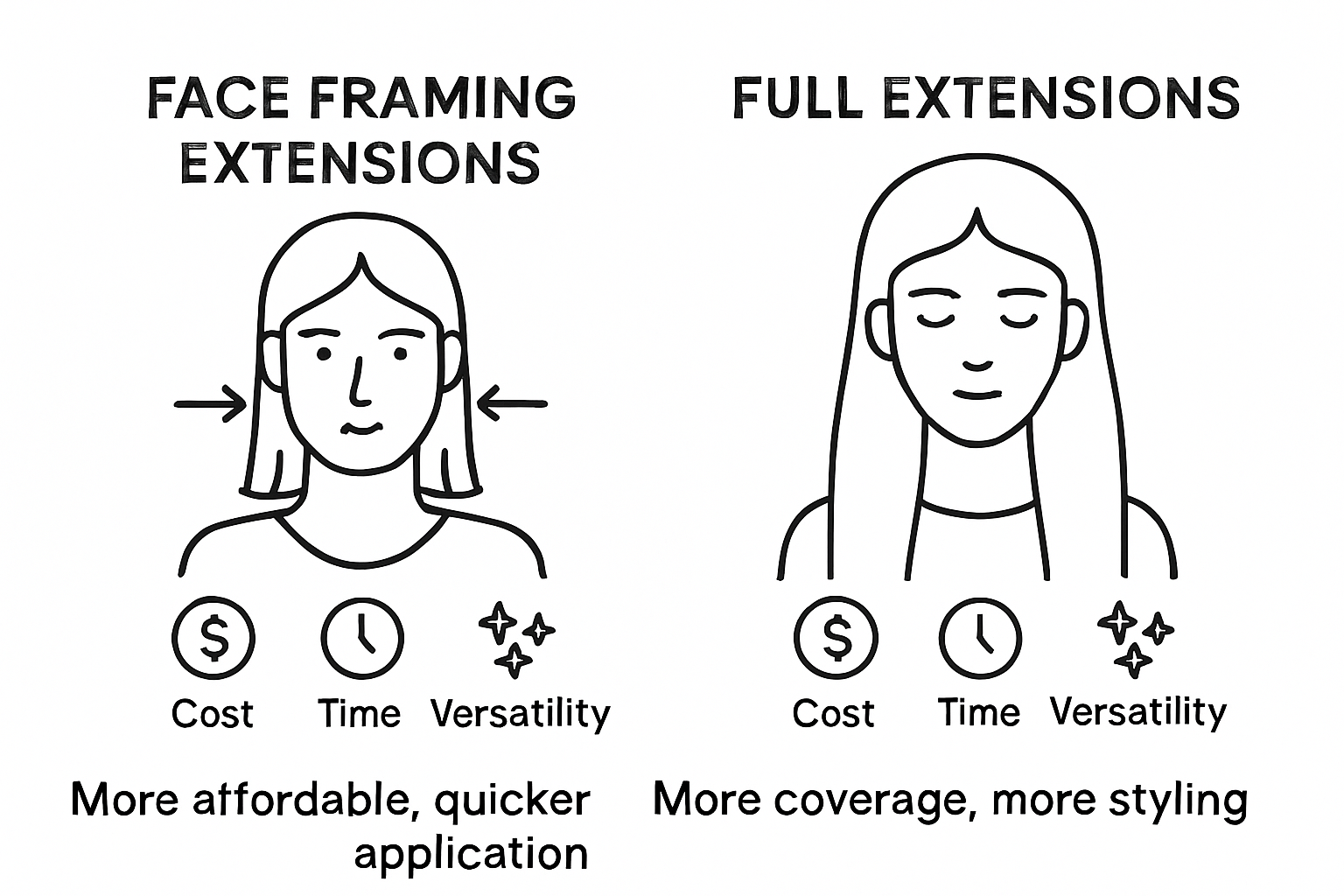 FACE FRAMING EXTENSIONS

$

Cost

Time

Versatility

More affordable, quicker application

FULL EXTENSIONS

$

Cost

Time

Versatility

More coverage, more styling