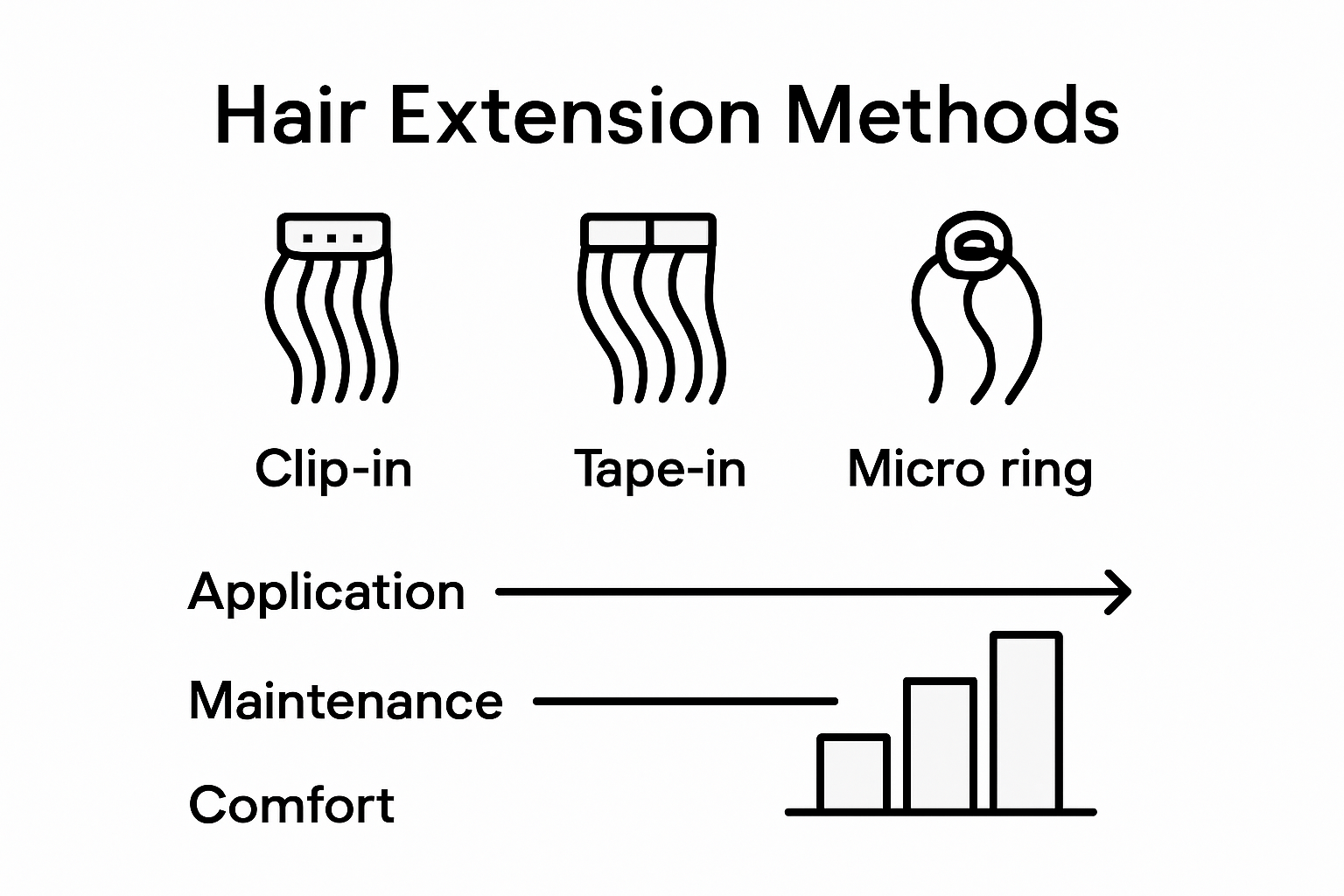 Hair Extension Methods

Clip-in

Tape-in

Micro ring

Application

Maintenance

Comfort