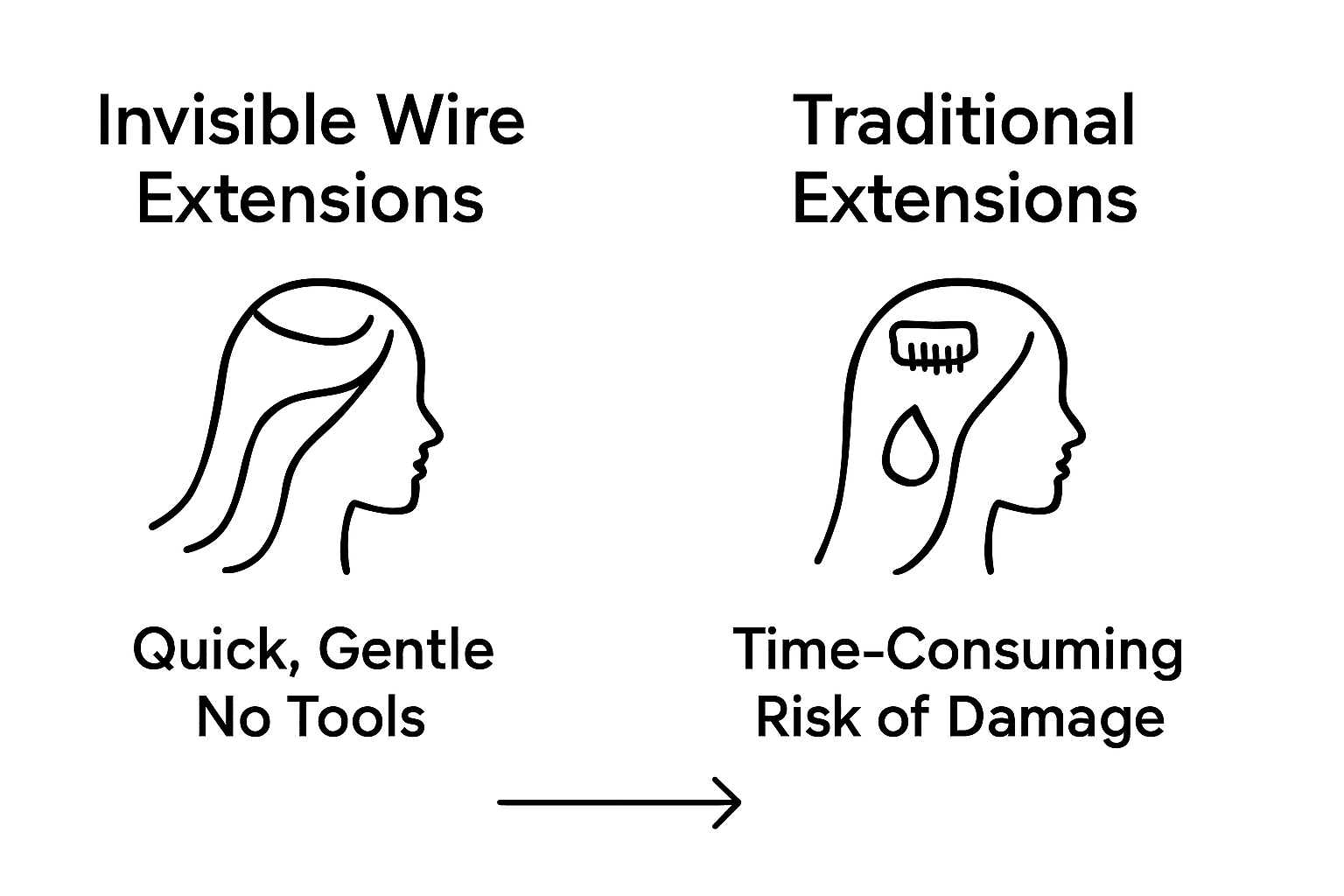 Invisible Wire Extensions

Quick, Gentle
No Tools

Traditional Extensions

Time-Consuming
Risk of Damage