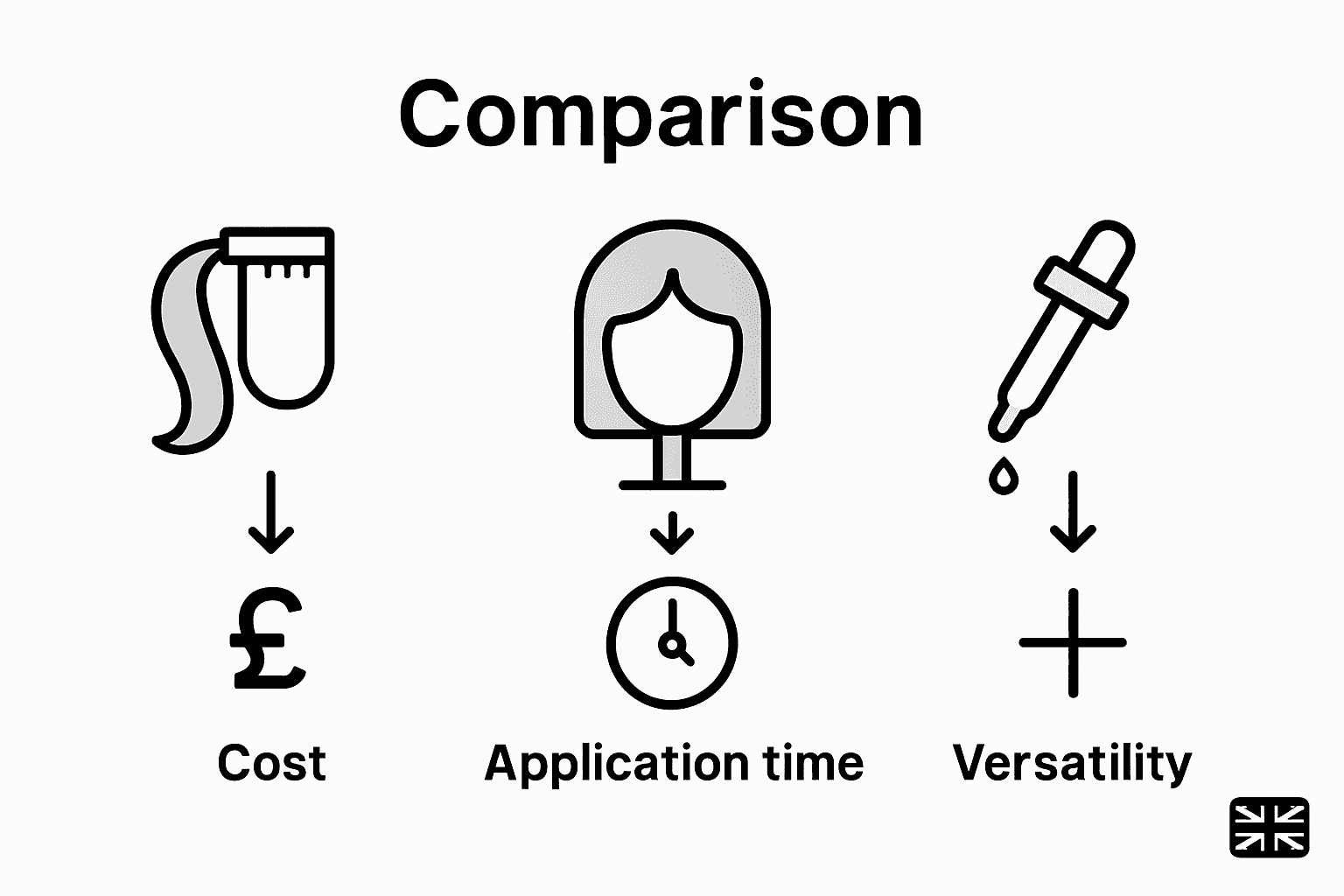 Comparison

£

Cost

Application time

Versatility