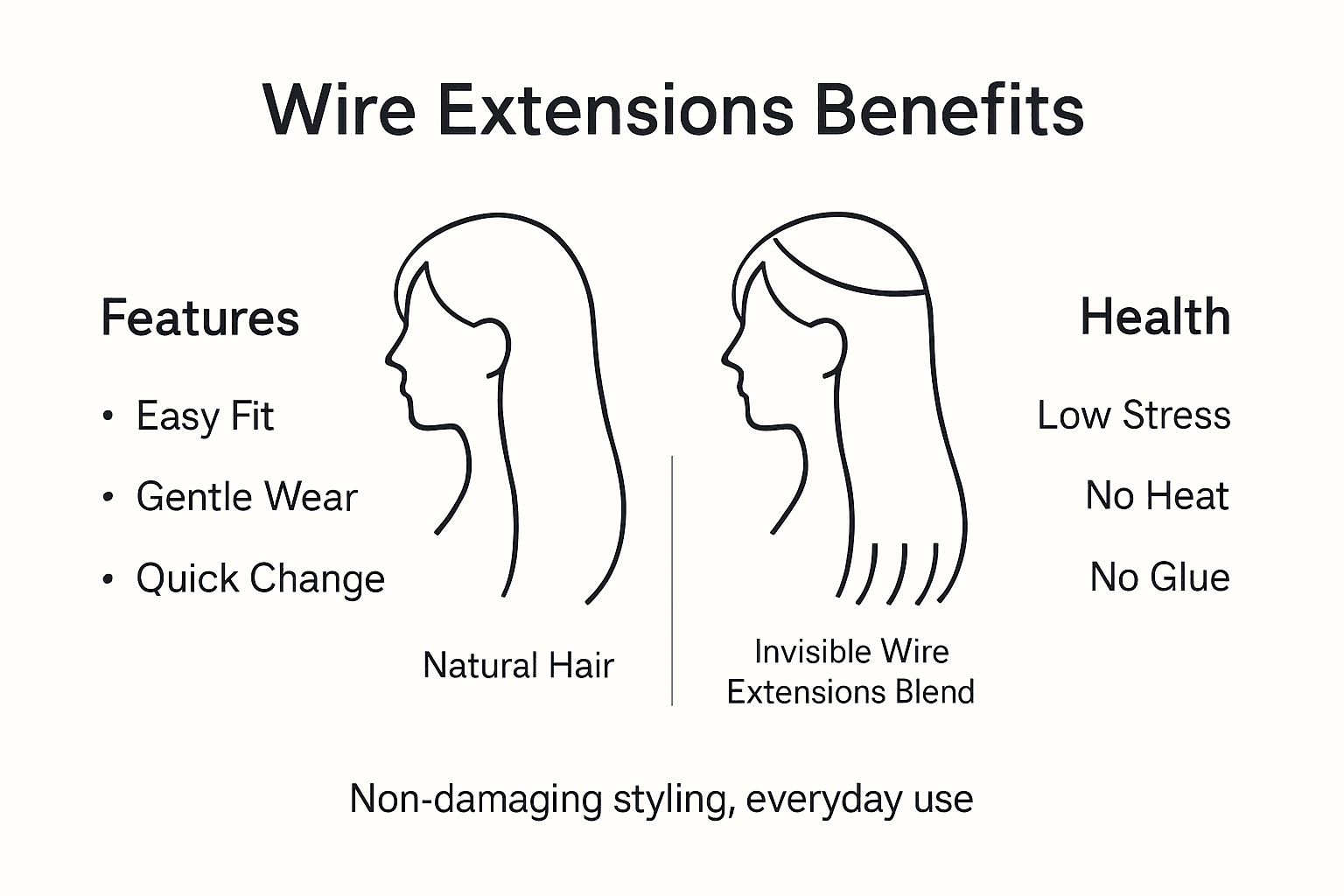 Wire Extensions Benefits

Features

• Easy Fit
• Gentle Wear
• Quick Change

Natural Hair

Invisible Wire Extensions Blend

Health

Low Stress

No Heat

No Glue

Non-damaging styling, everyday use