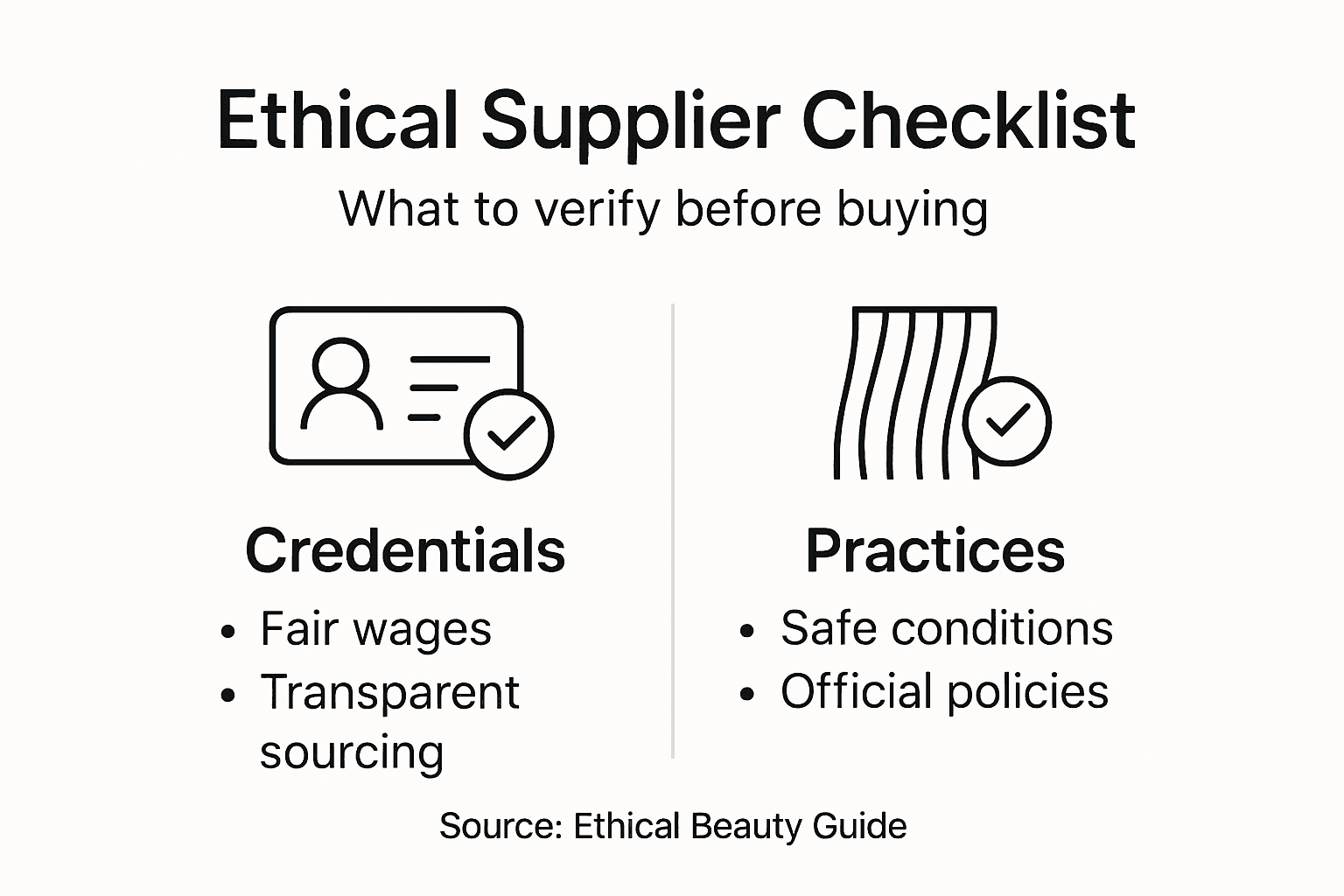 Ethical Supplier Checklist

What to verify before buying

Credentials

• Fair wages
• Transparent sourcing

Practices

• Safe conditions
• Official policies

Source: Ethical Beauty Guide