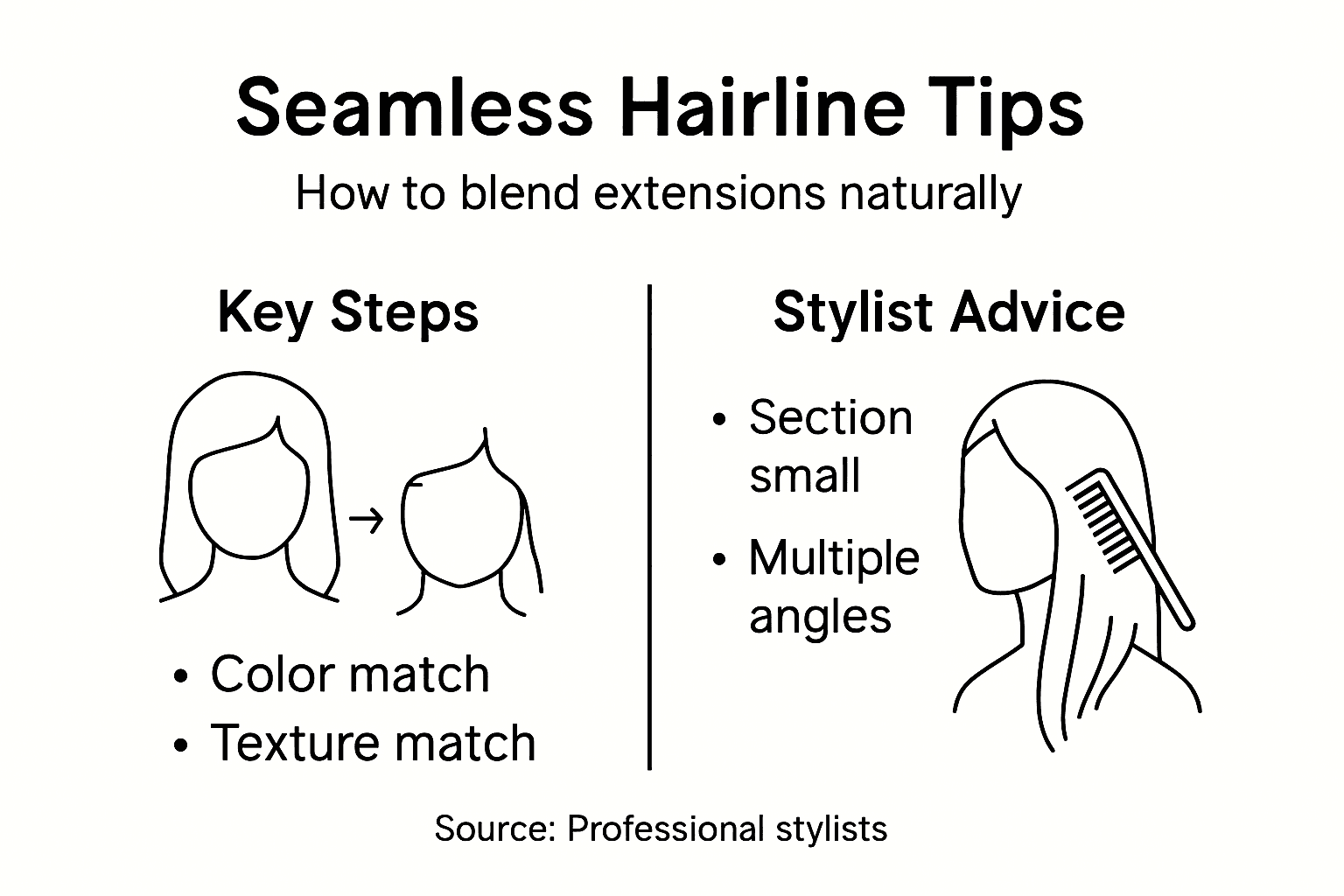 Seamless Hairline Tips

How to blend extensions naturally

Key Steps

→

• Color match
• Texture match

Stylist Advice

• Section small
• Multiple angles

Source: Professional stylists