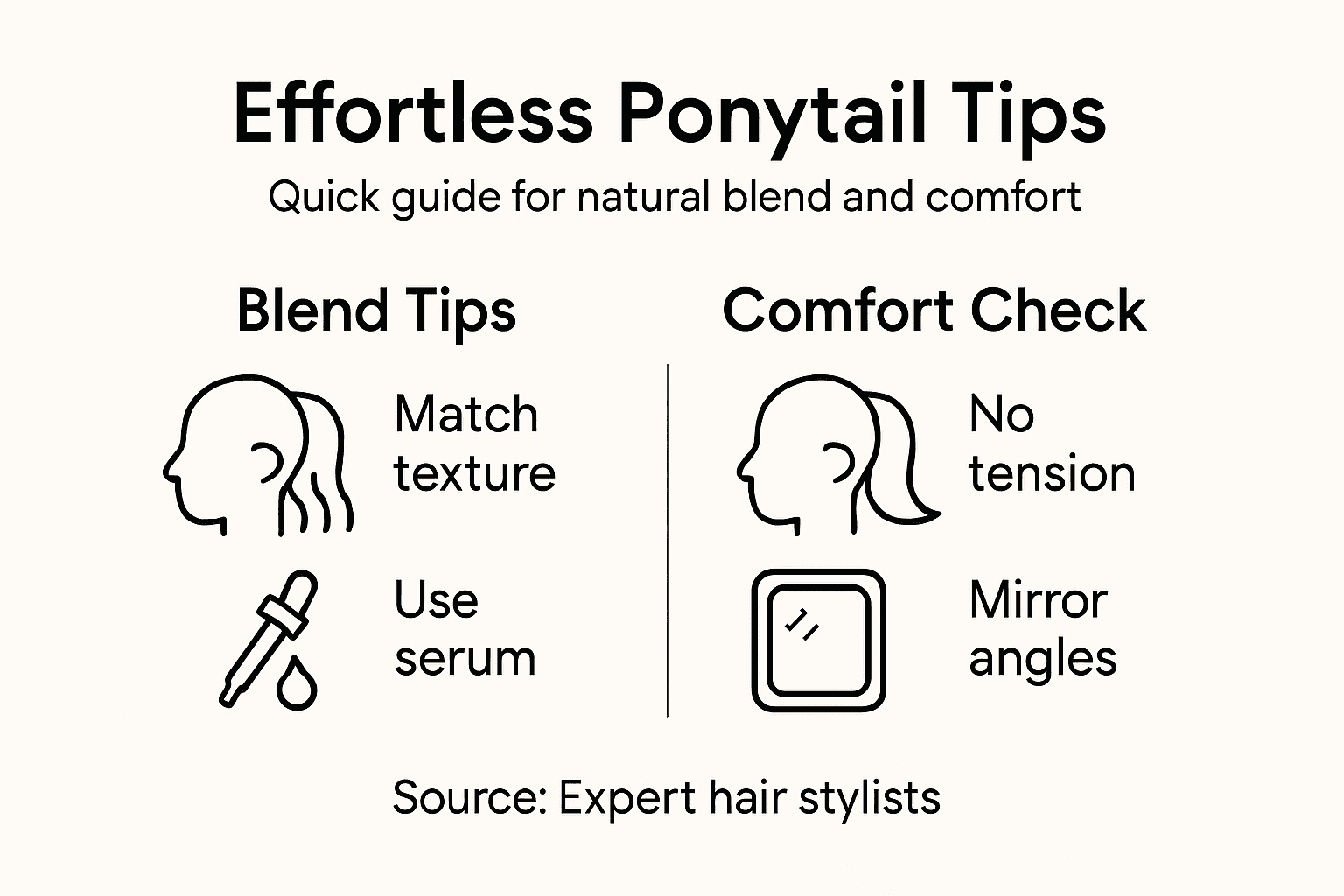 Effortless Ponytail Tips

Quick guide for natural blend and comfort

Blend Tips

Match texture

Use serum

Comfort Check

No tension

Mirror angles

Source: Expert hair stylists