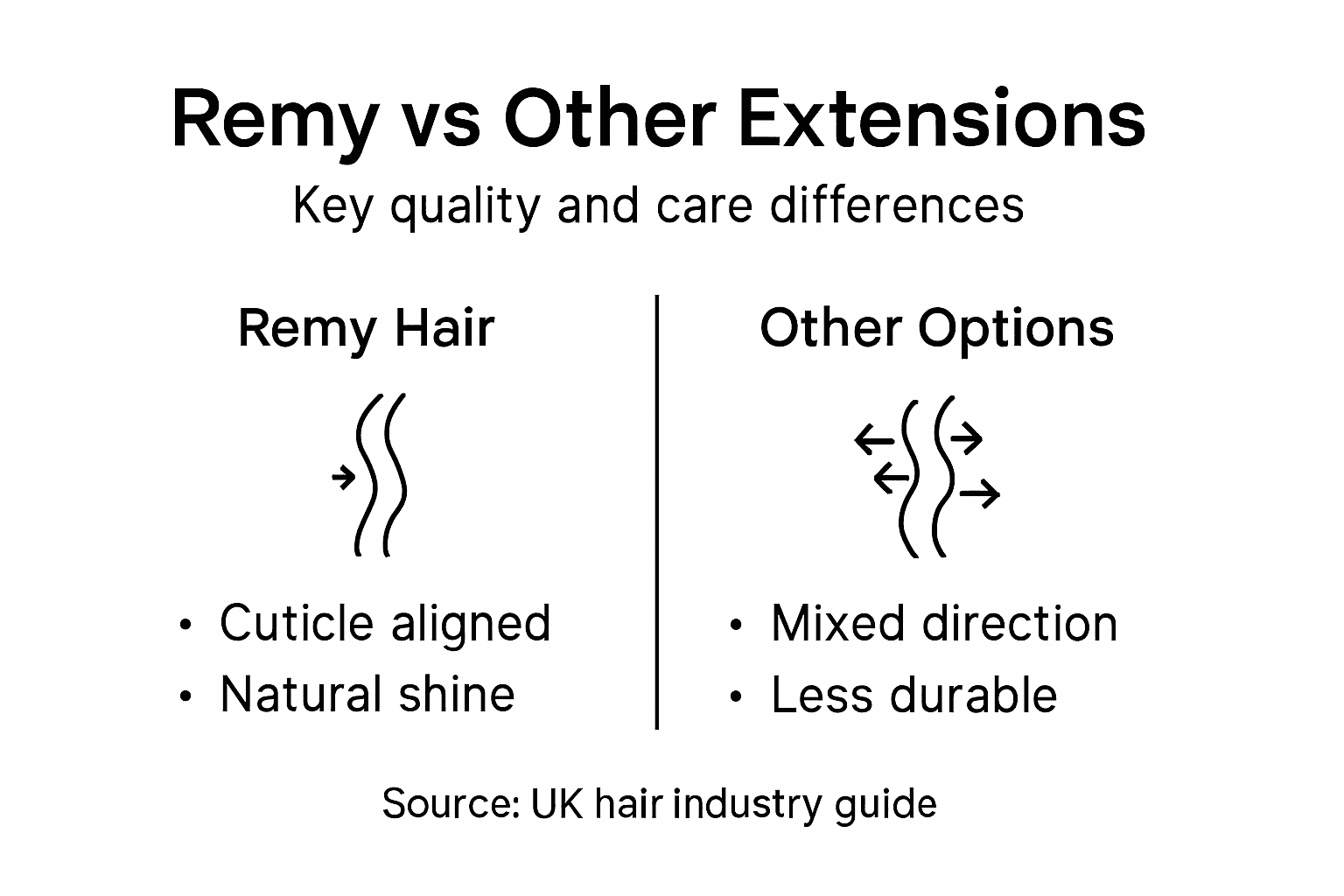 Remy vs Other Extensions

Key quality and care differences

Remy Hair

• Cuticle aligned
• Natural shine

Other Options

• Mixed direction
• Less durable

Source: UK hair industry guide