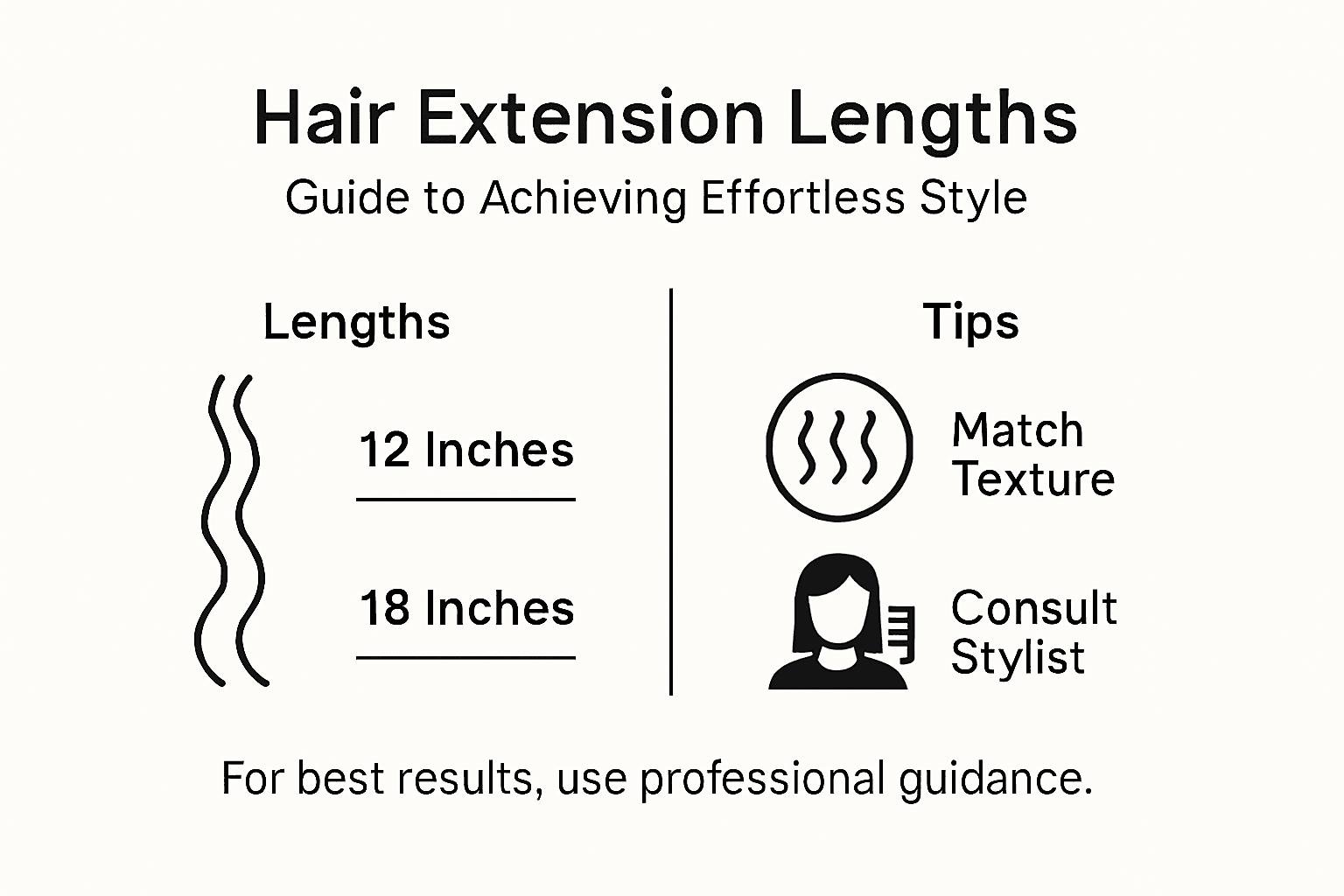 Hair Extension Lengths
Guide to Achieving Effortless Style

Lengths

12 Inches

18 Inches

Tips

Match Texture

Consult Stylist

For best results, use professional guidance.