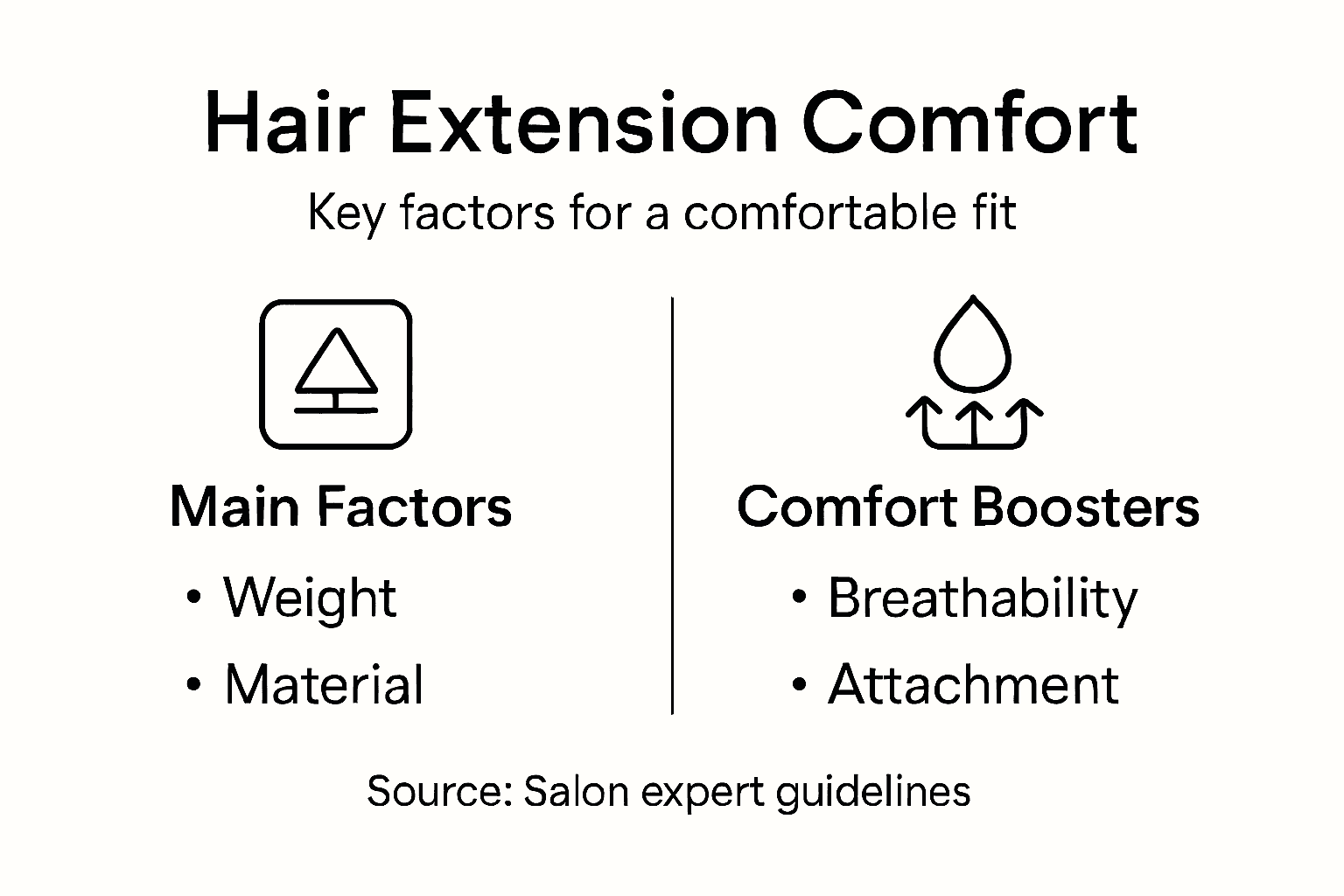 Hair Extension Comfort

Key factors for a comfortable fit

Main Factors

• Weight
• Material

Comfort Boosters

• Breathability
• Attachment

Source: Salon expert guidelines